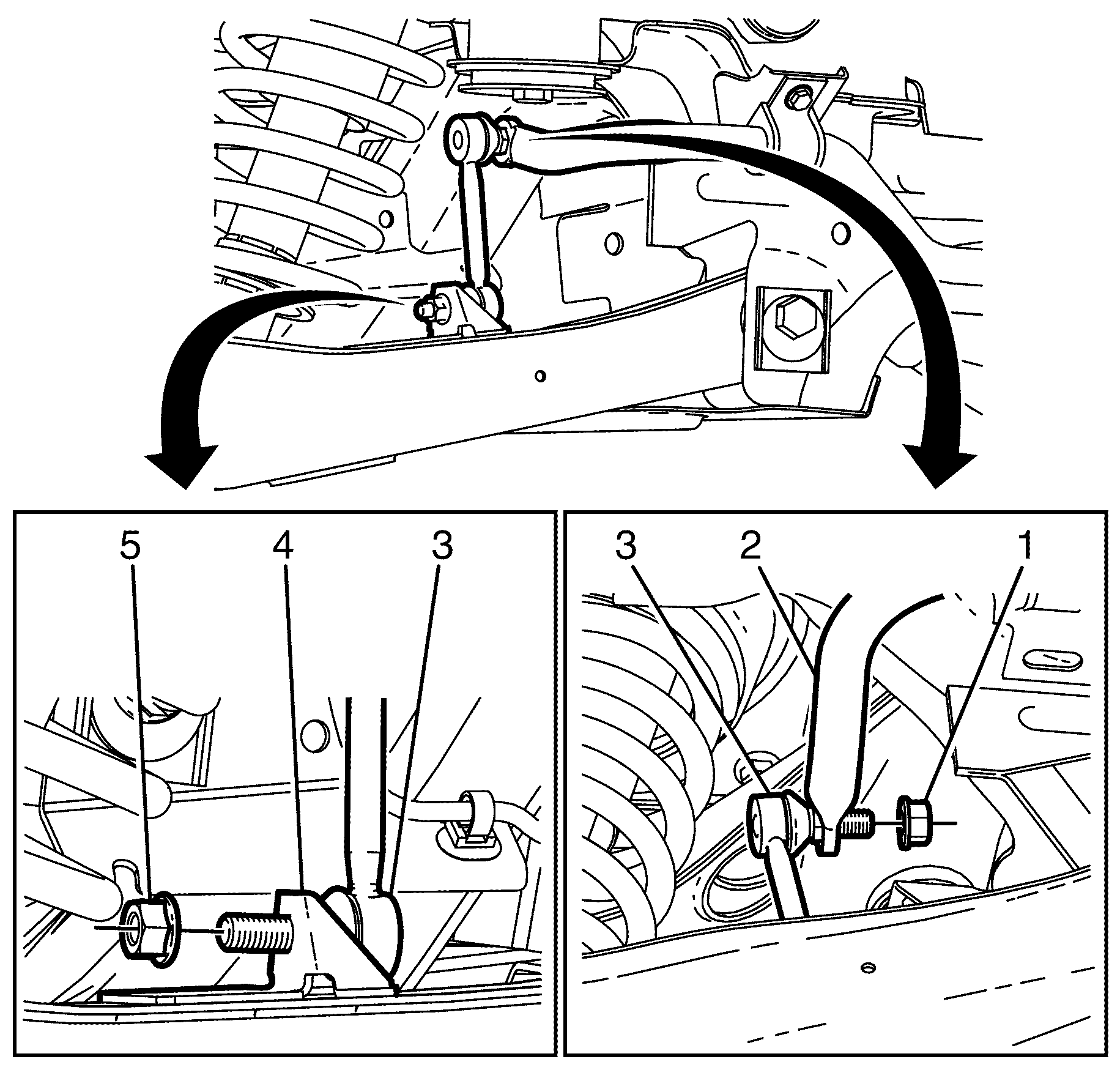 5 4 3

3 2 1