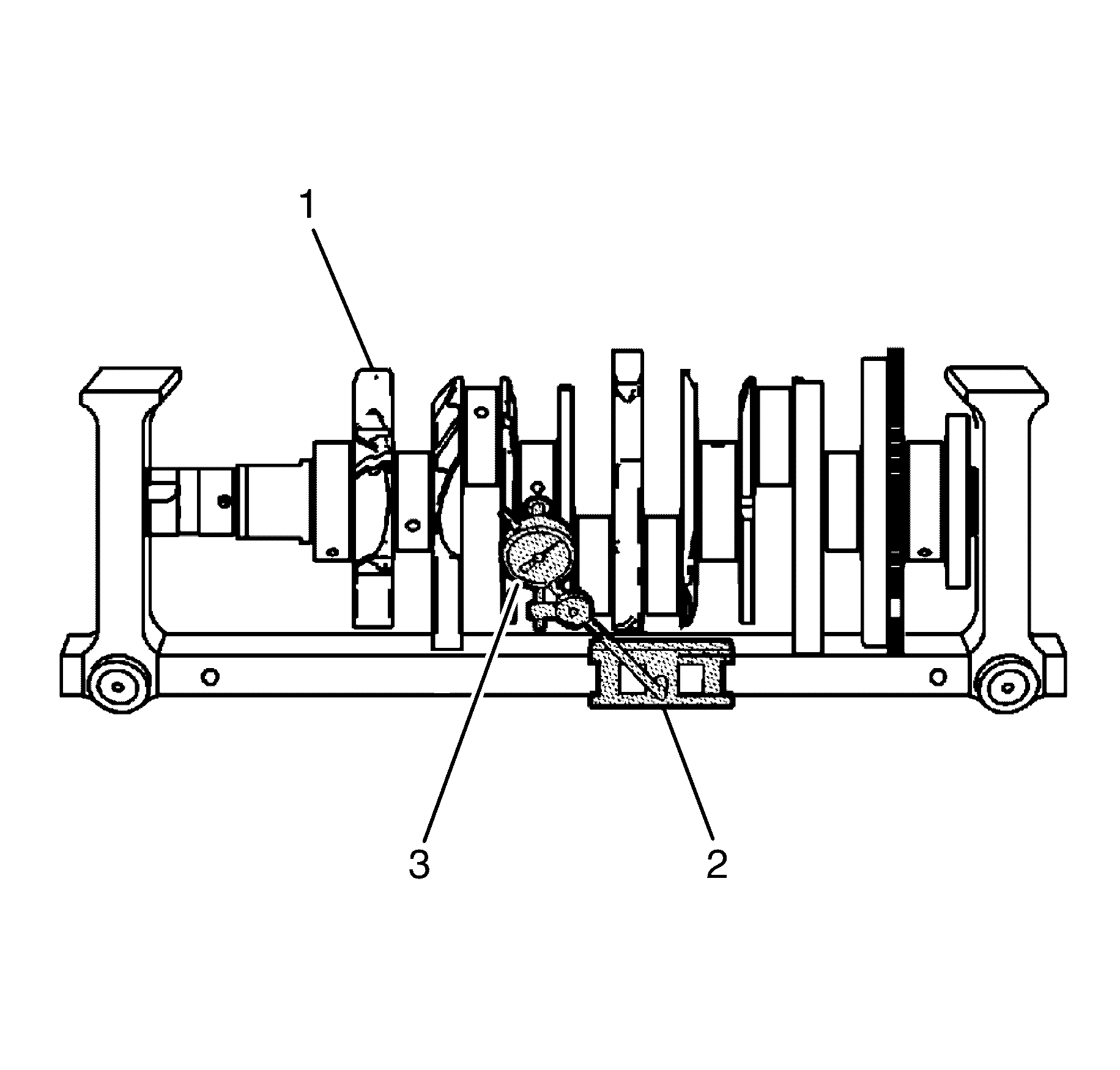 1
3
2