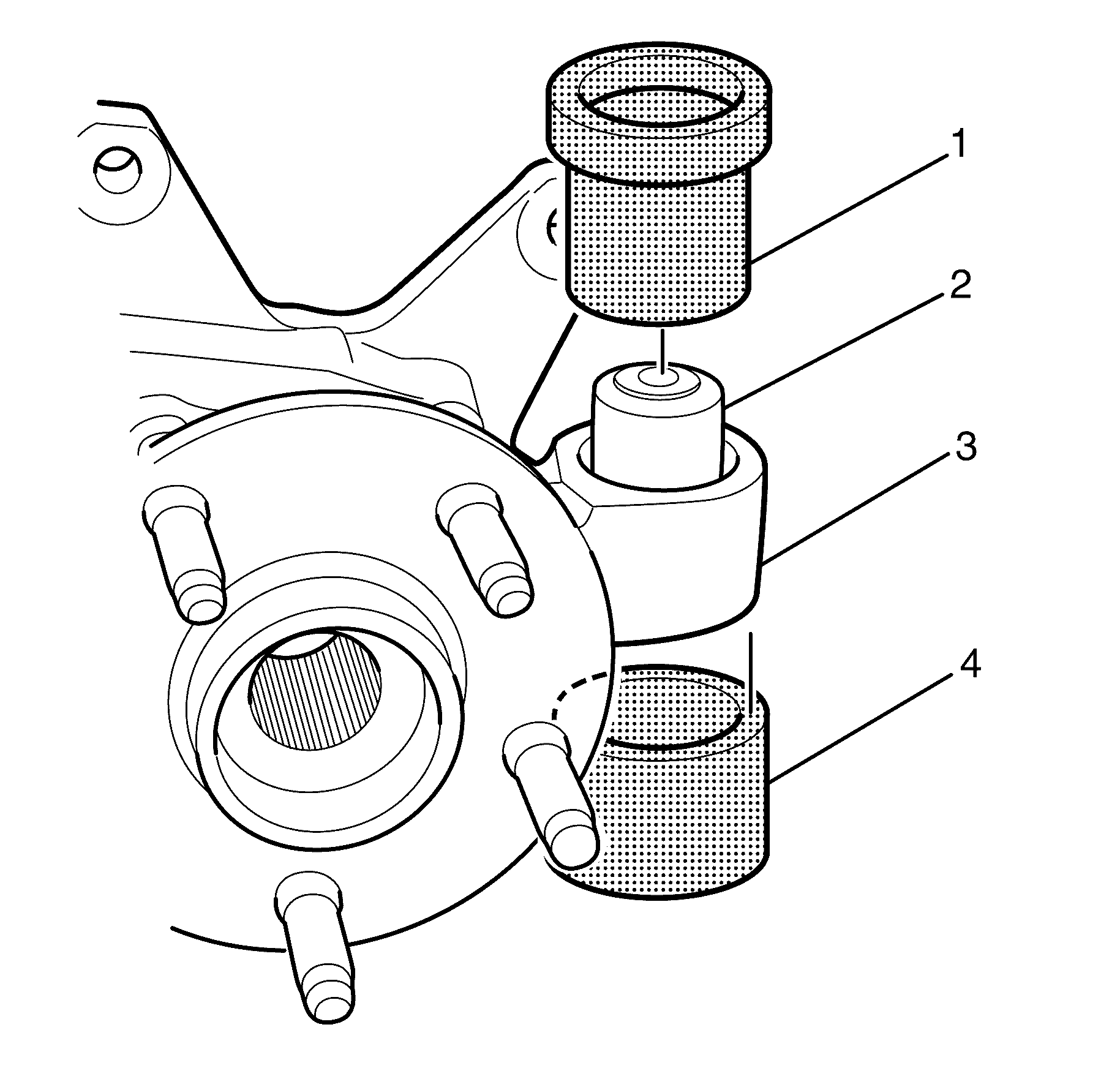 1
2
3
4