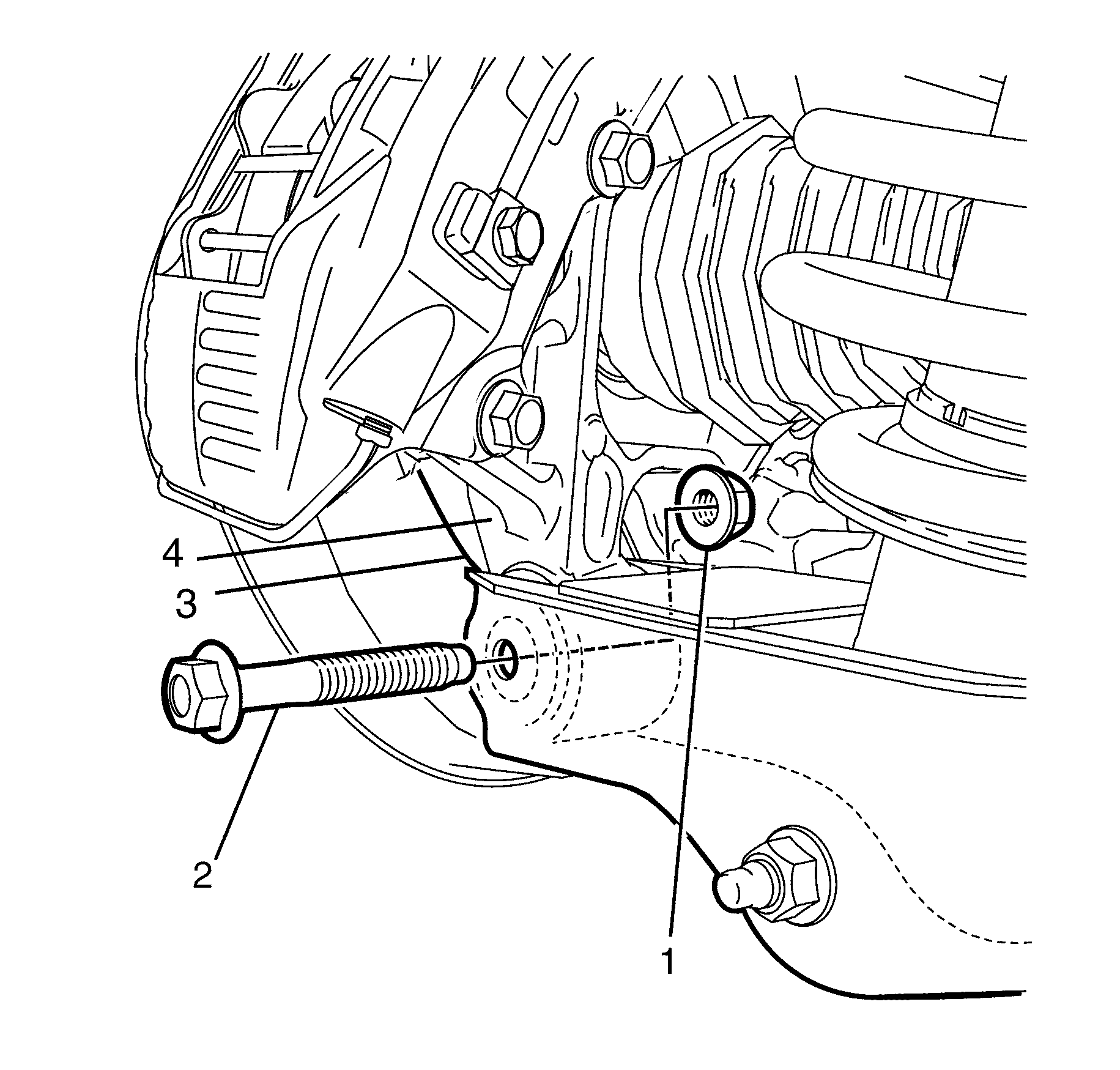 4
3
2
1