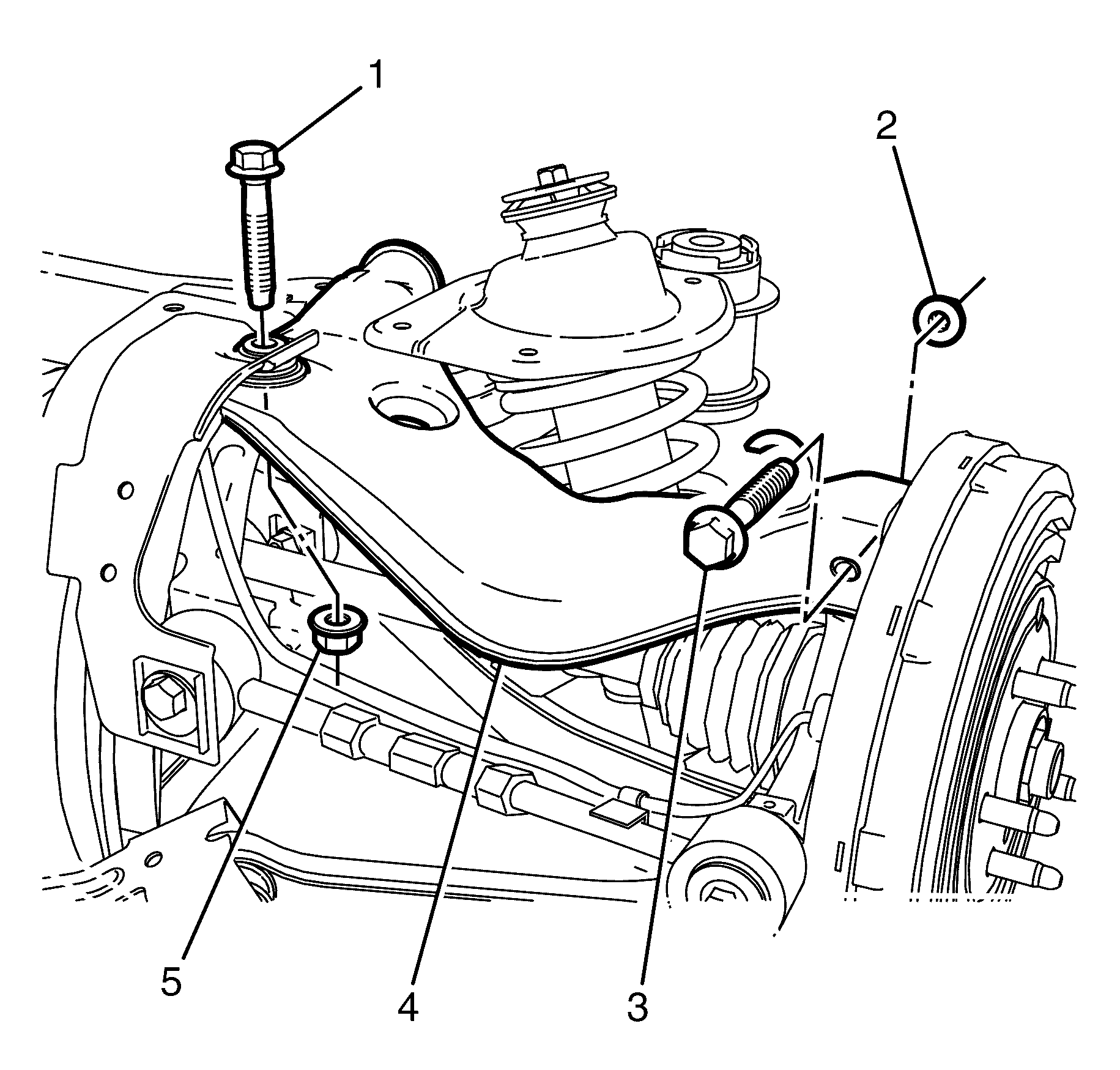 1
2
5
4
3