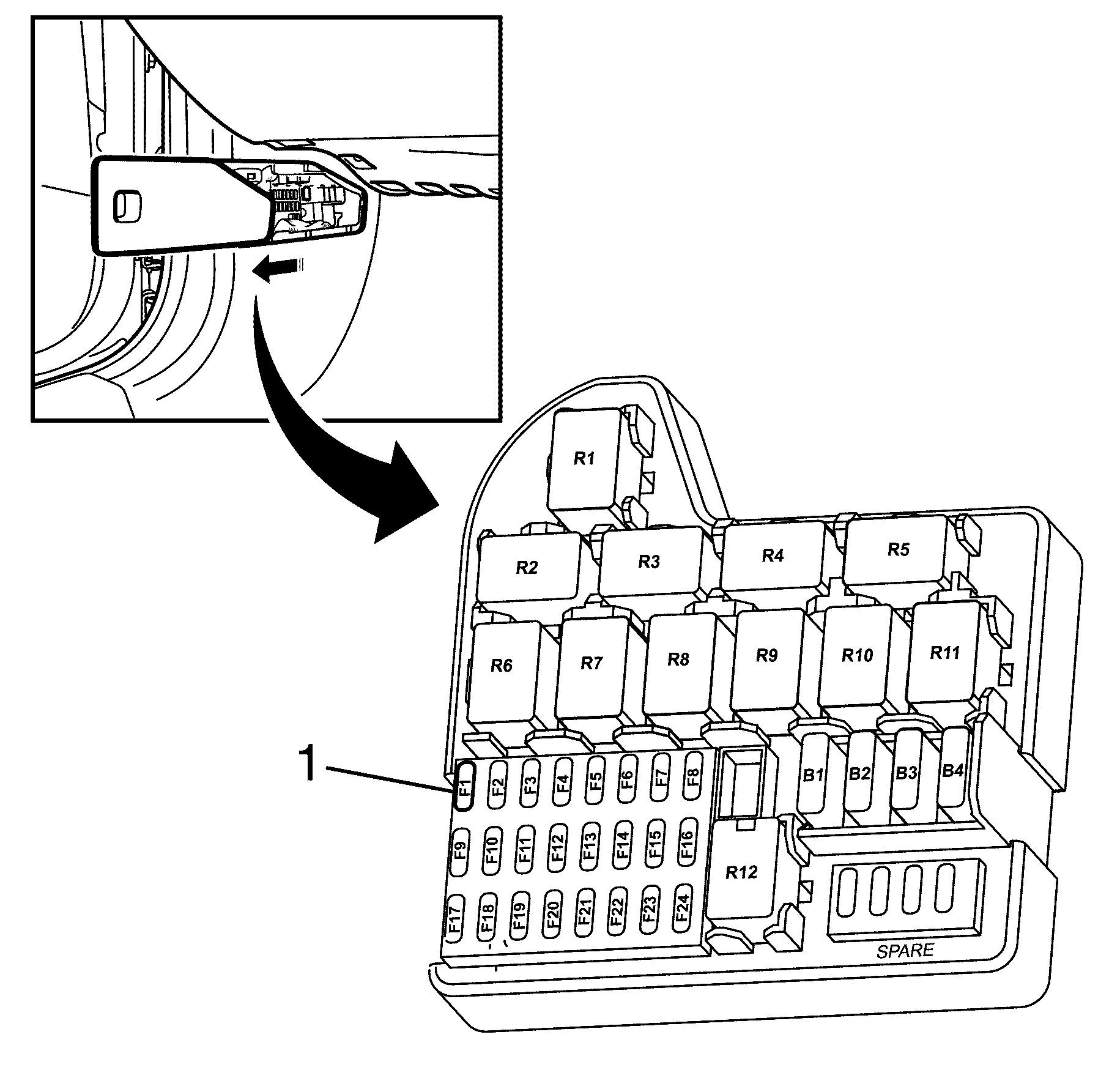 R1
R2
R3
R4
R5
R6
R7
R8
R9
R10
R11
1
F1 F2 F3 F4 F5 F6 F7 F8
B1 B2 B3 B4
F9 F10 F11 F12 F13 F14 F15 F16
R12
F17 F18 F19 F20 F21 F22 F23 F24
SPARE