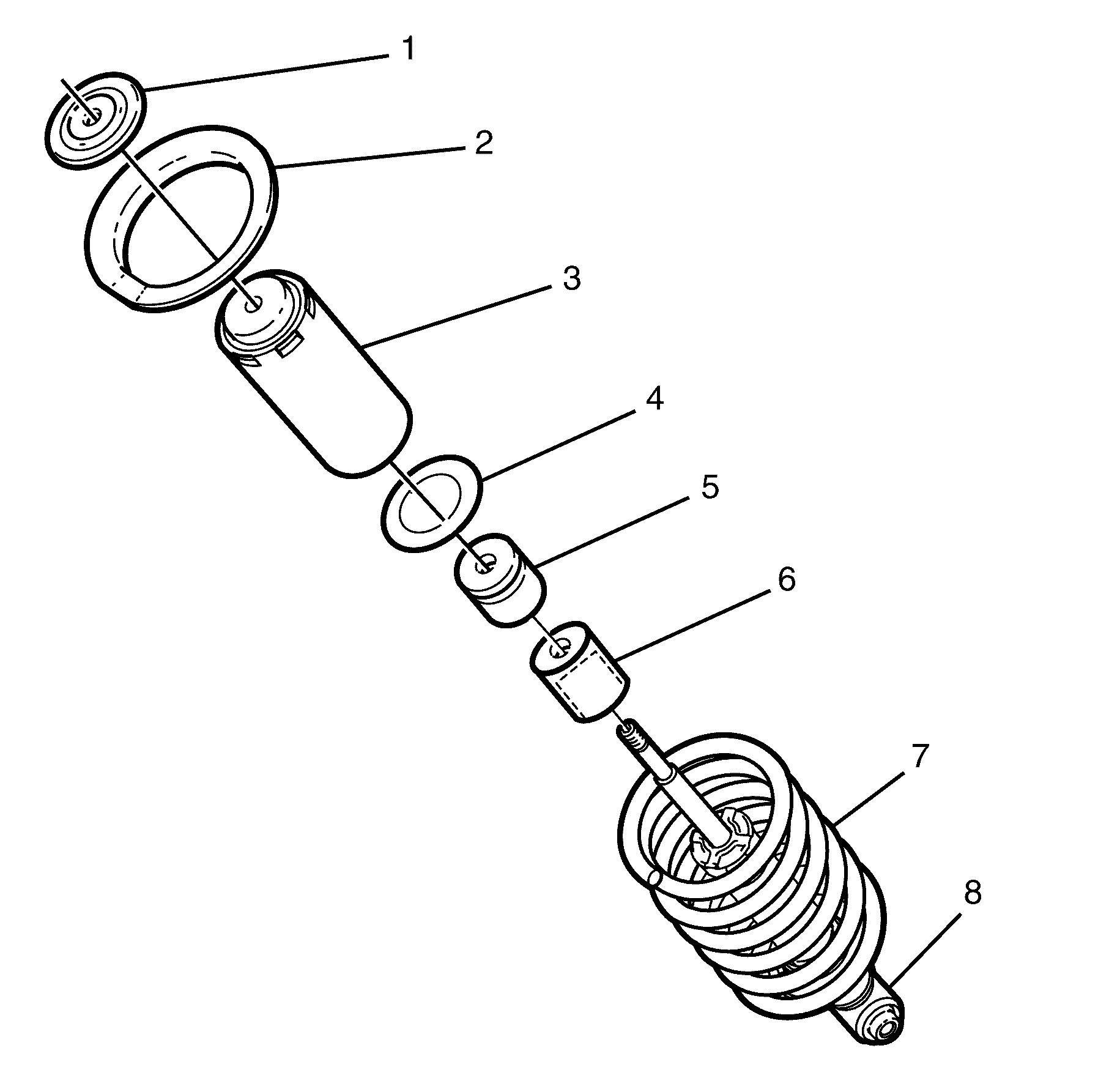 1
2
3
4
5
6
7
8