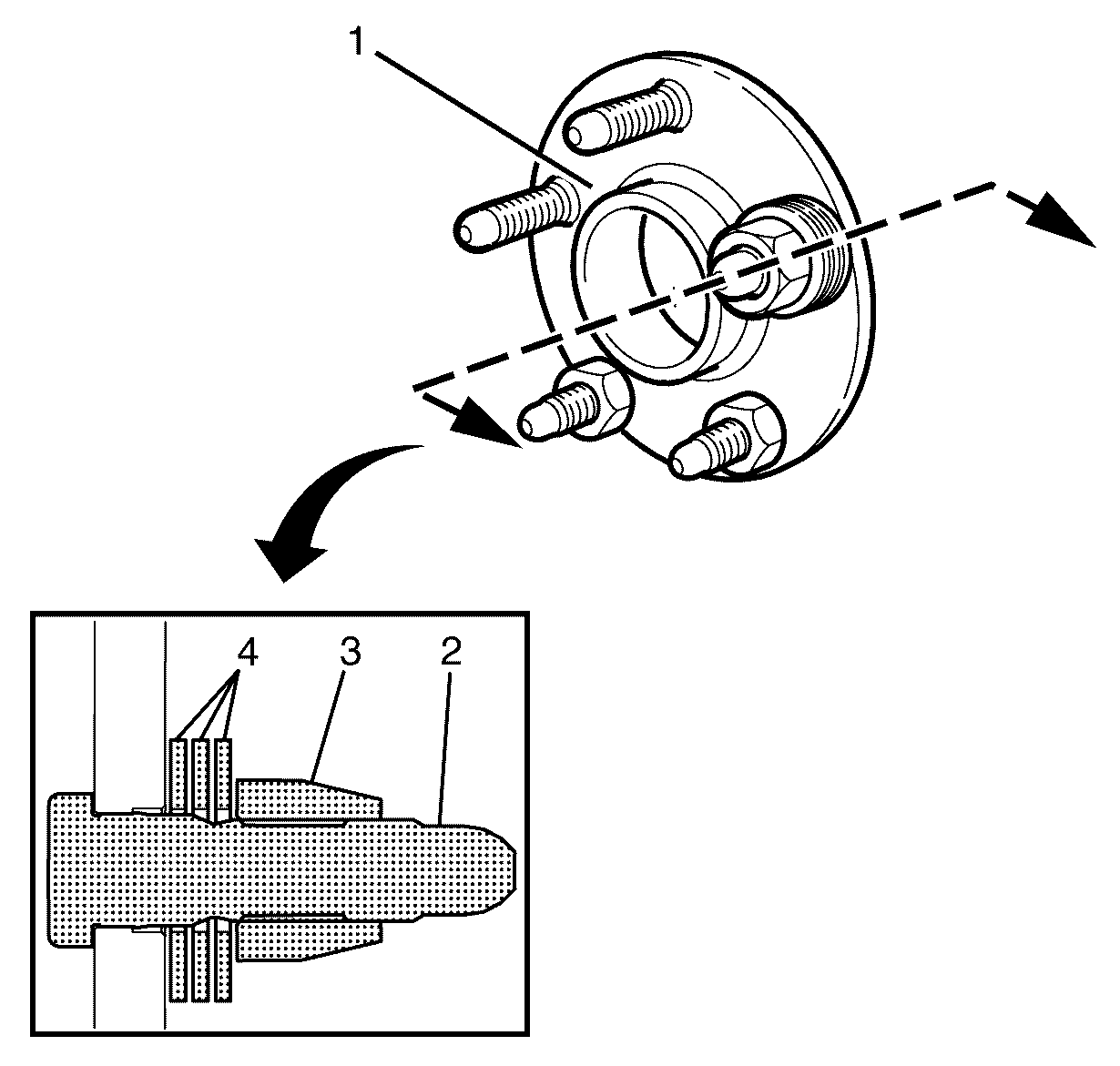 1

4 3 2