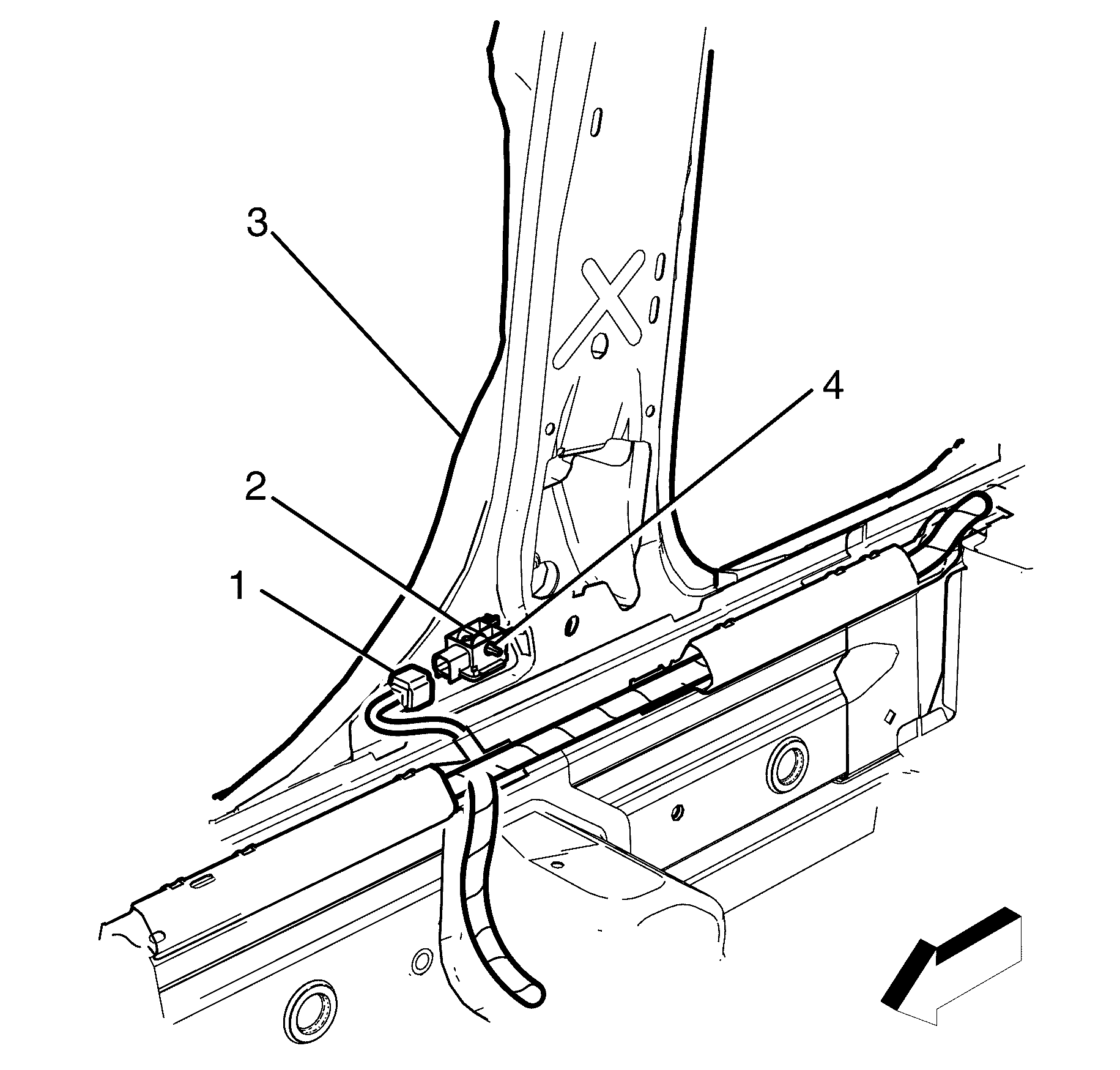 3

4

2

1