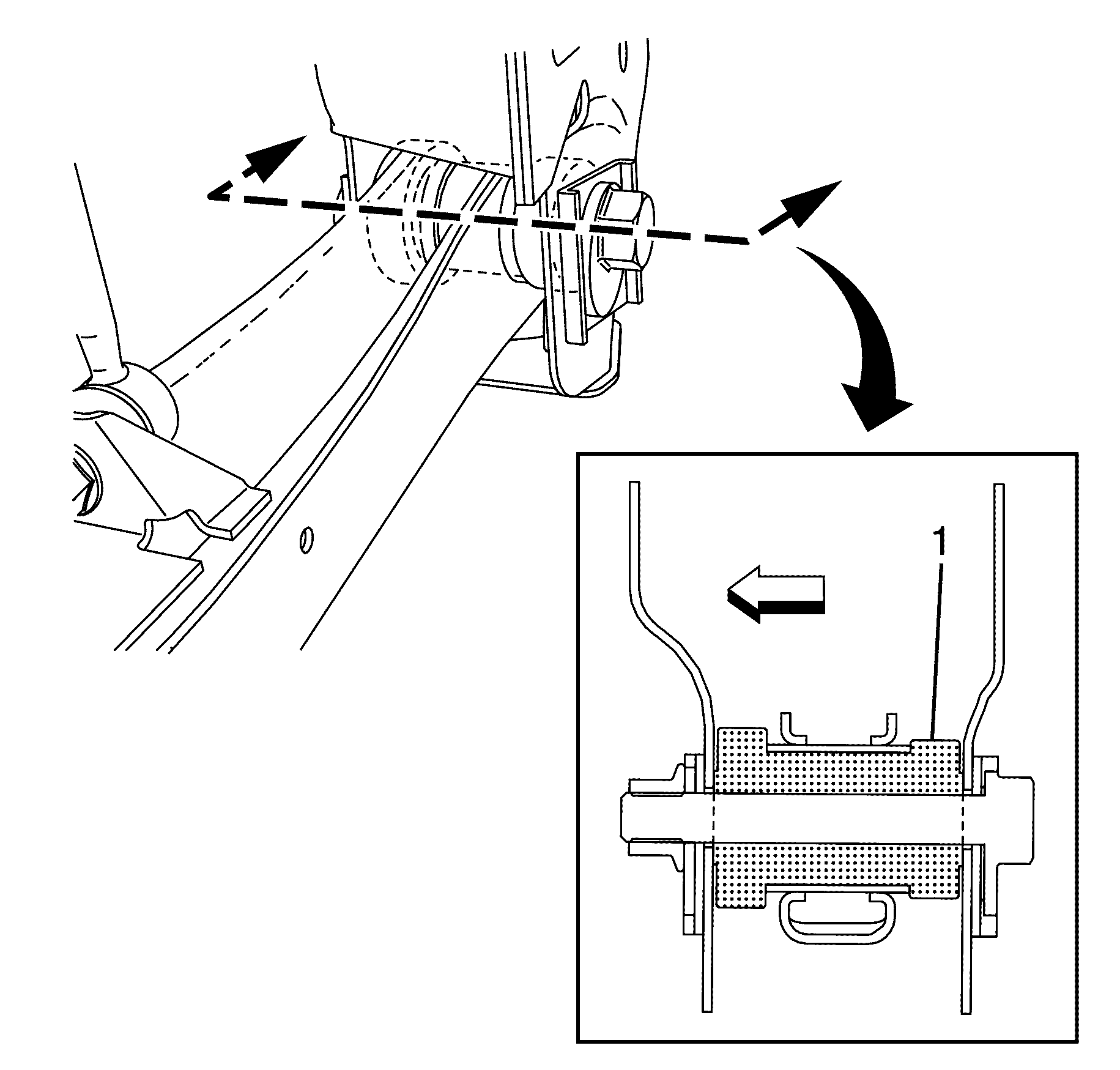 1