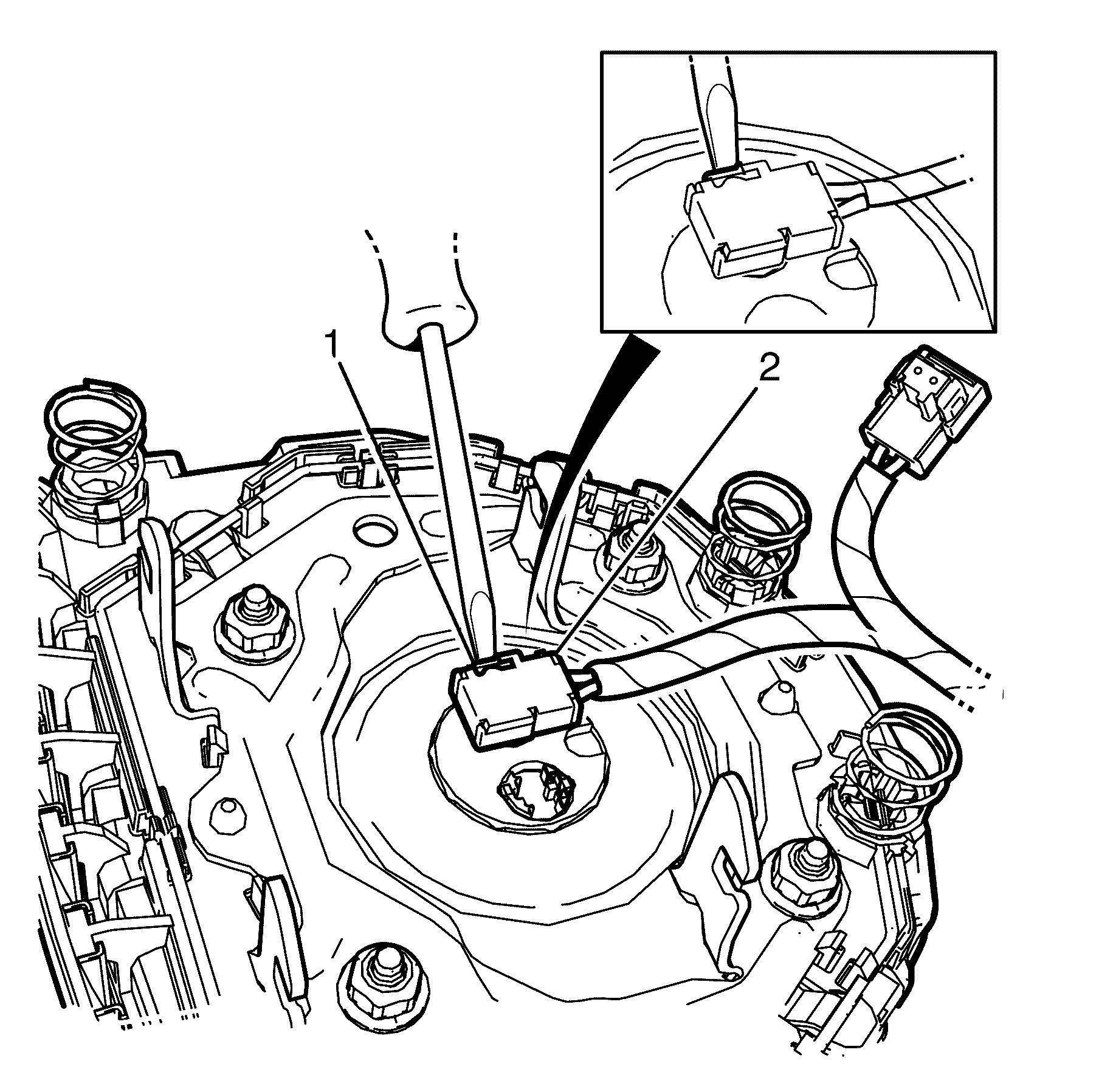 1
2