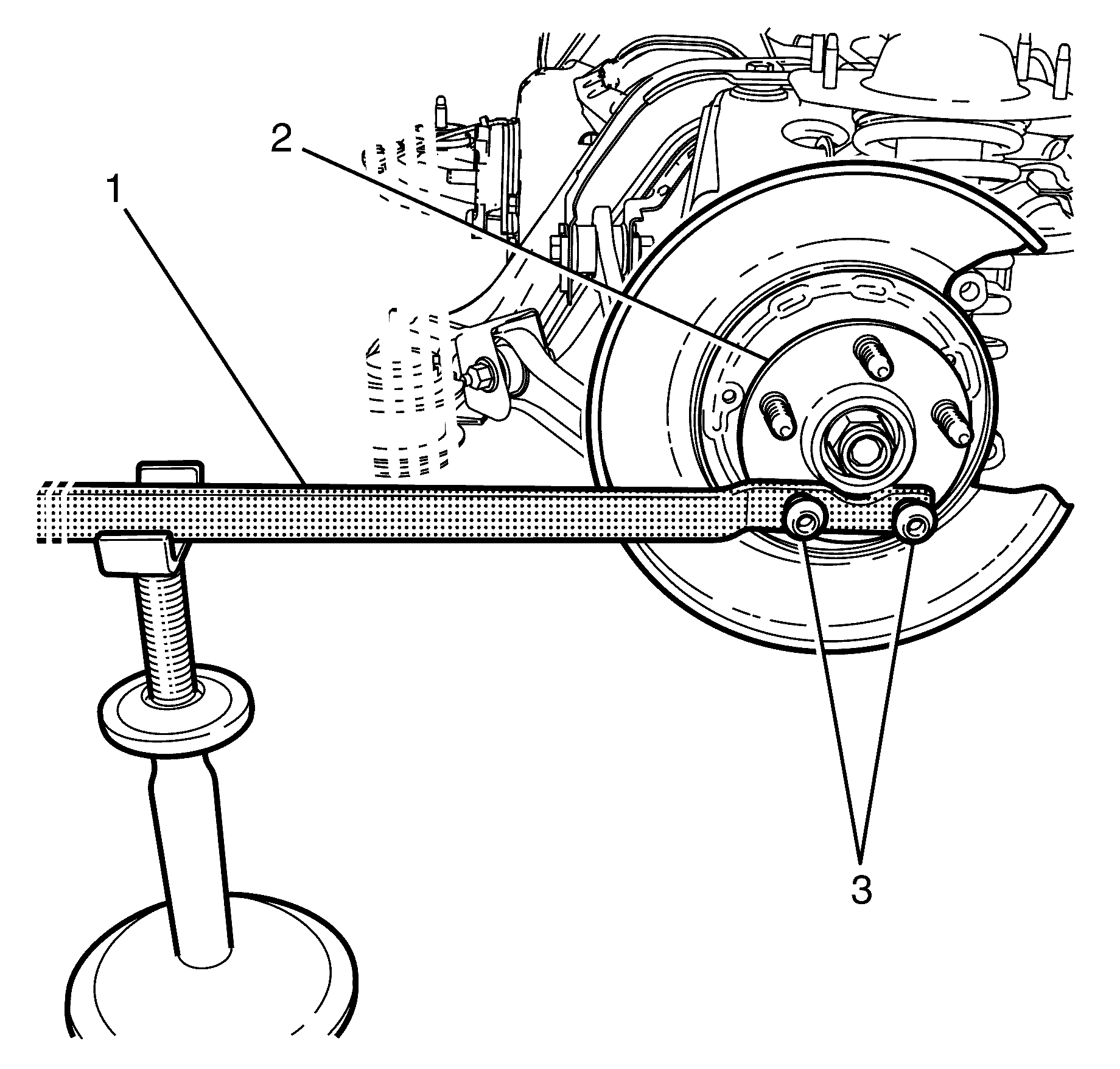 2
1
3