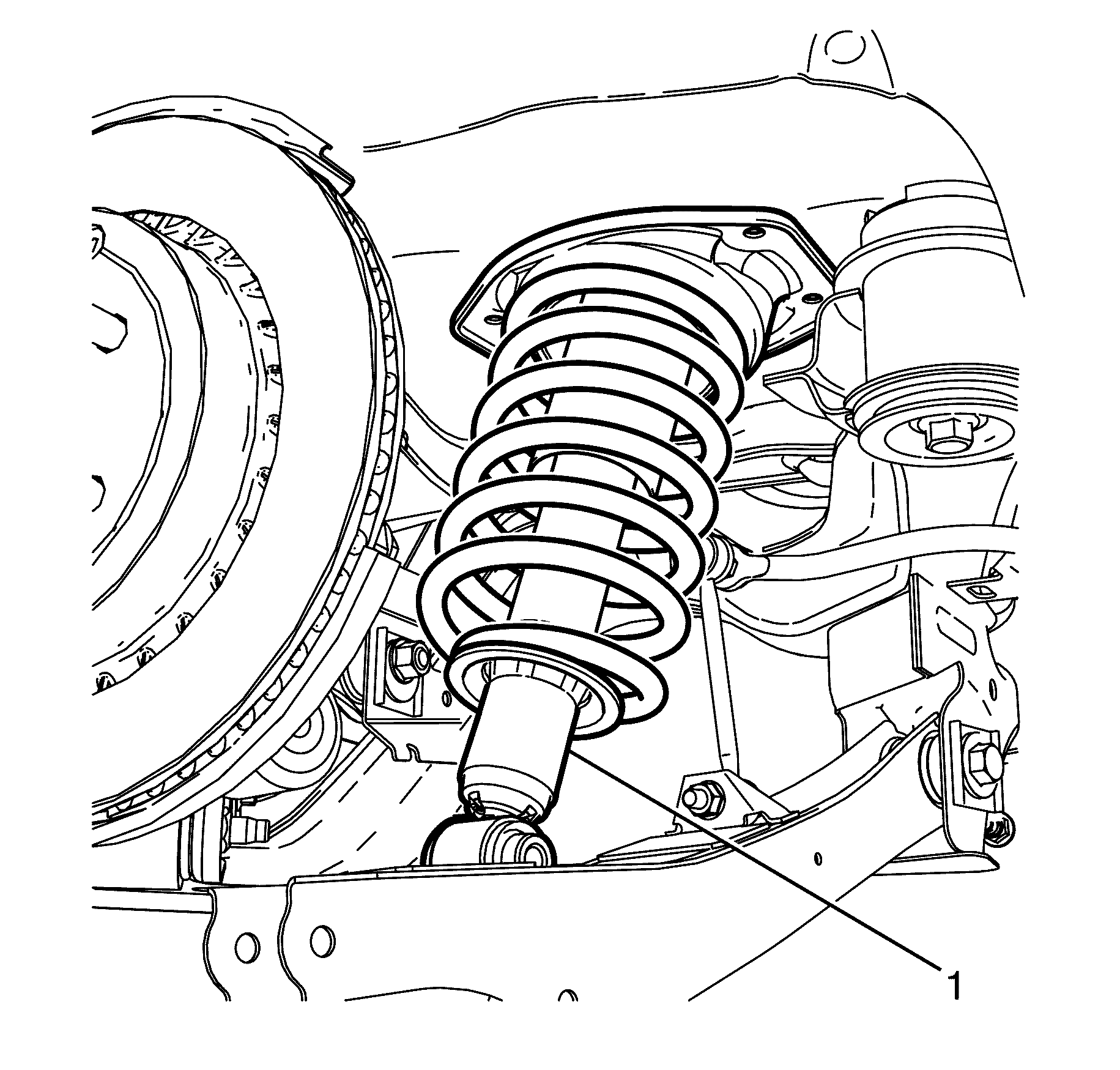 1