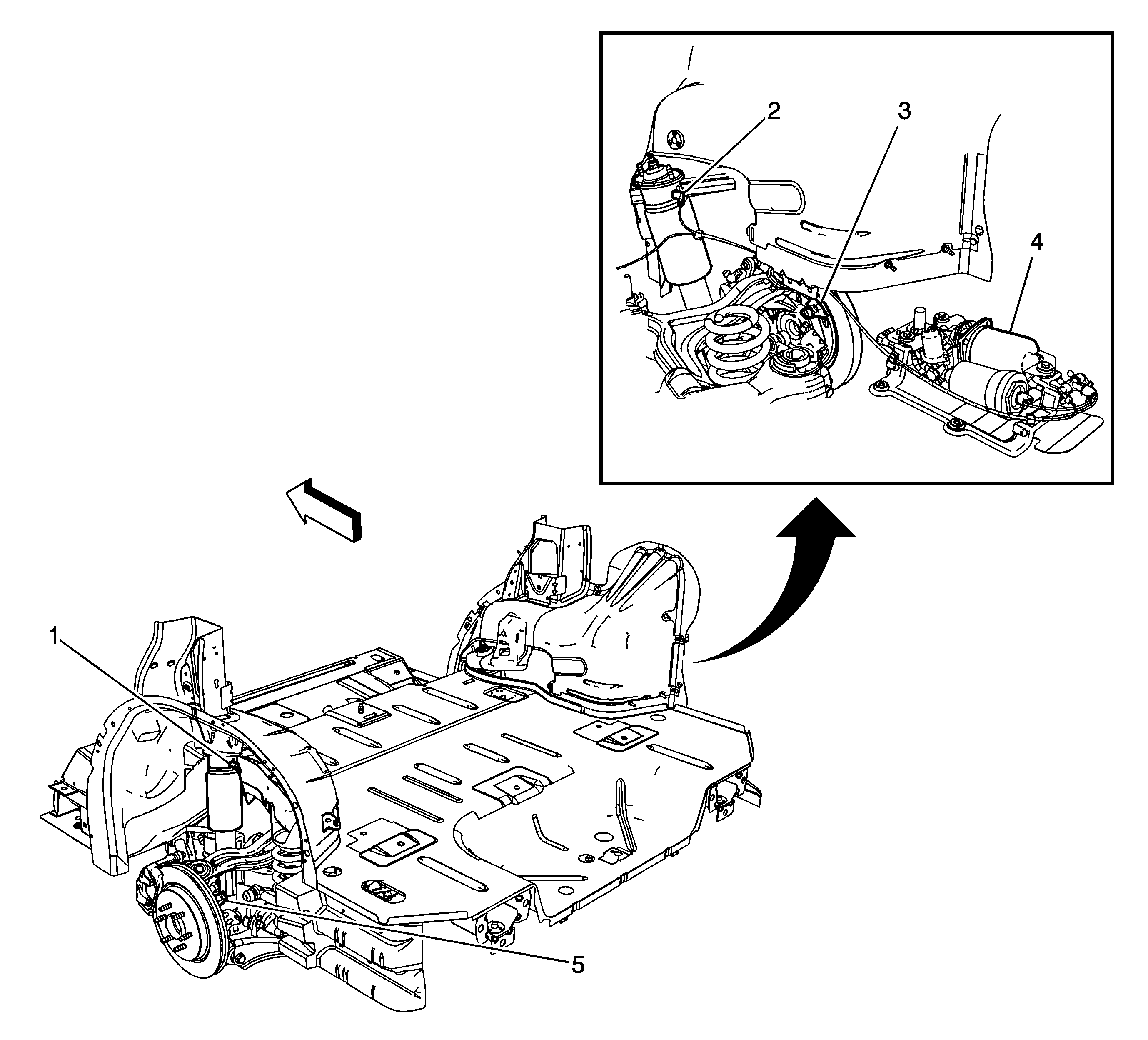 2
3
4
1
5