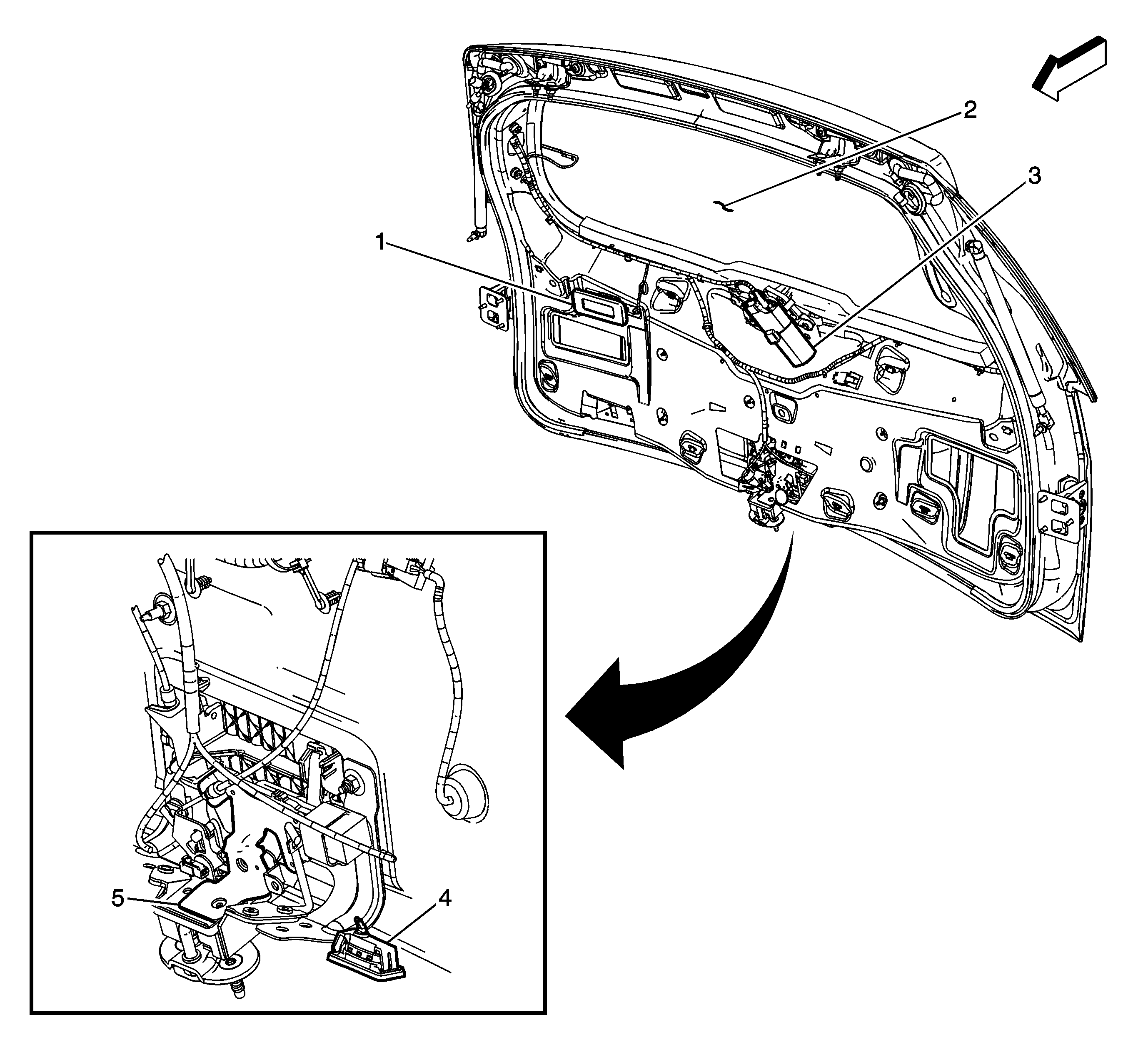 2
3
1
5
4