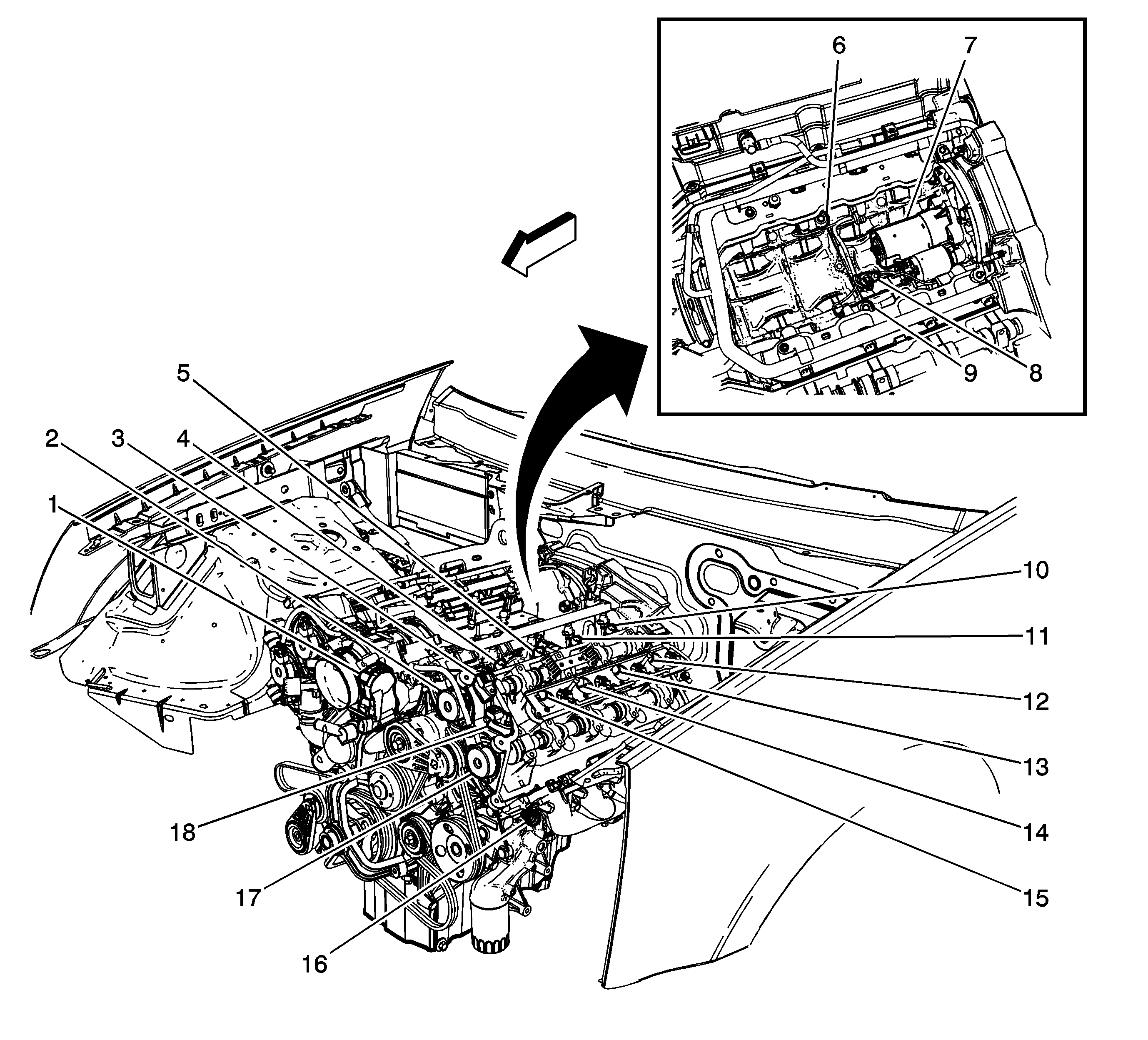 6
7
9
8
5
2
3
4
1
10
11
12
13
14
15
18
17
16