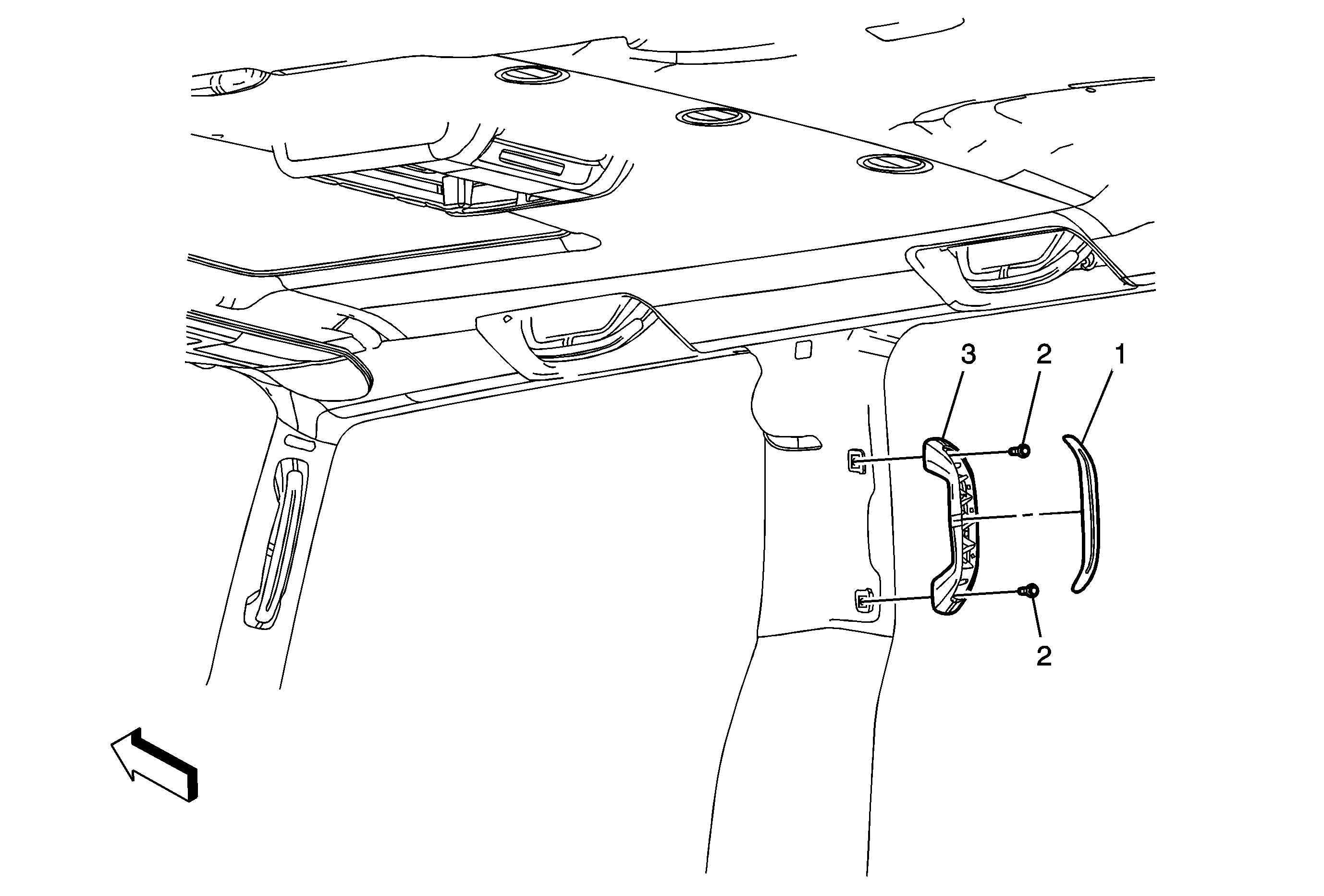 3
2
1
2