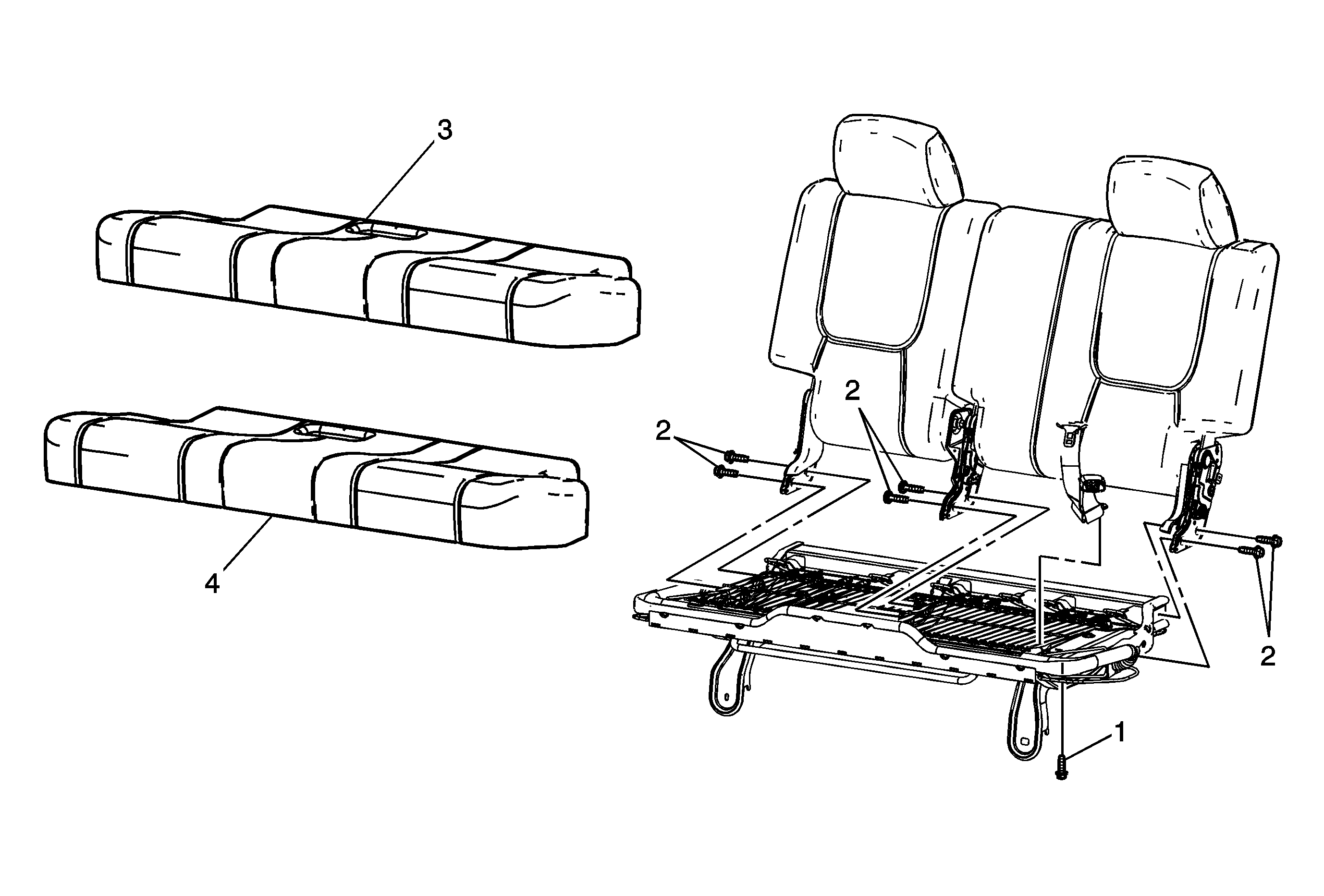 3

2

2

4

2

1