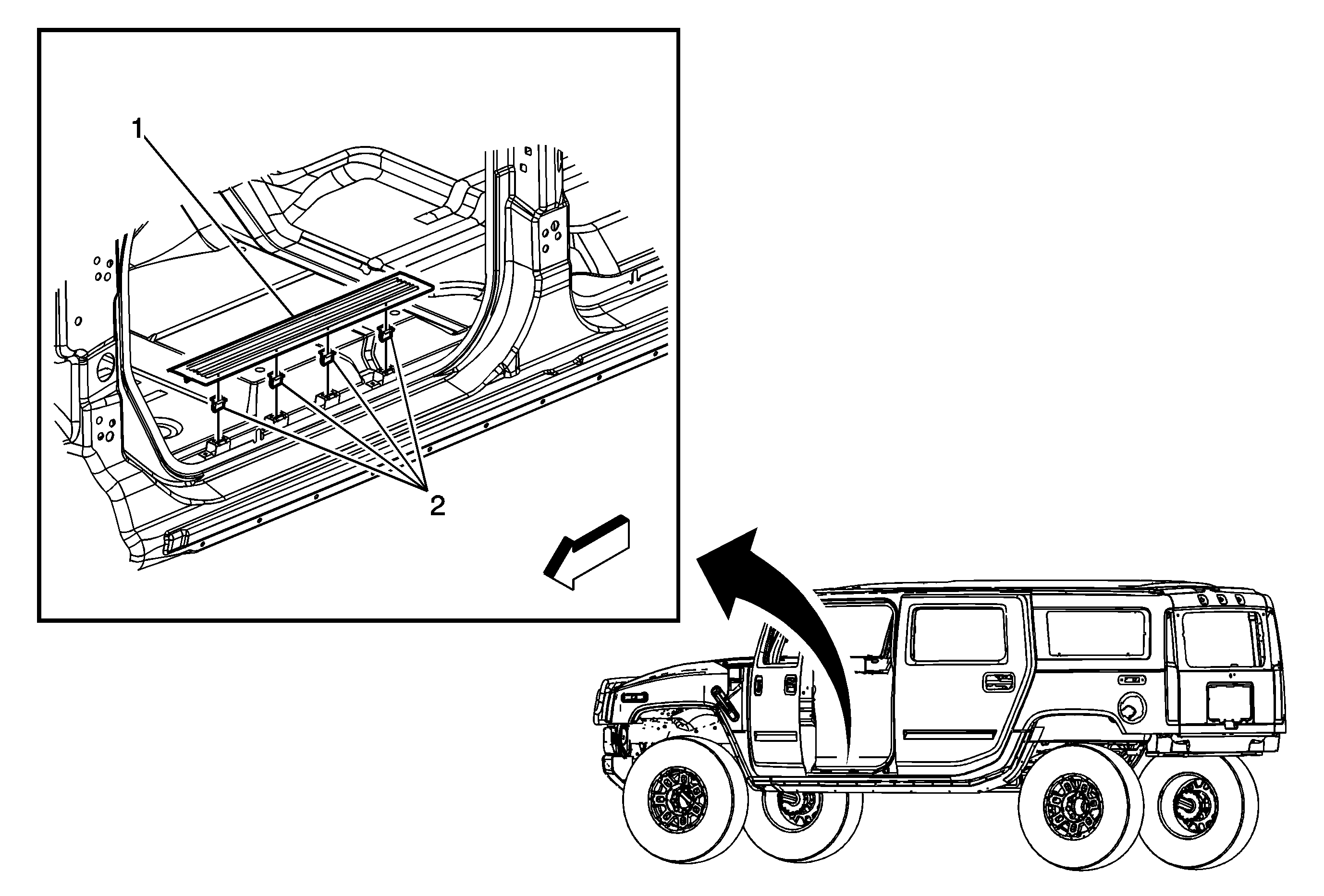 1

2