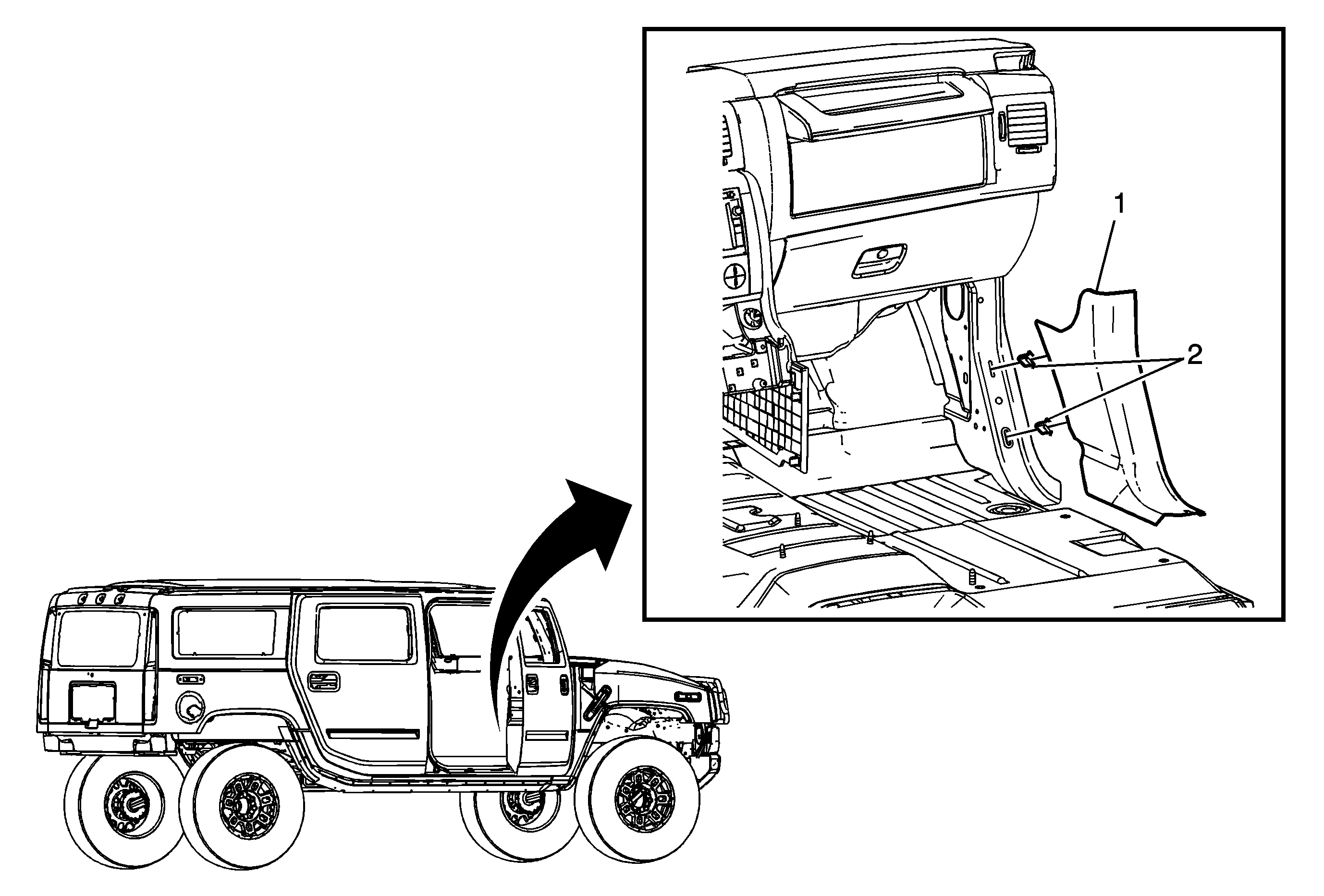 1

2