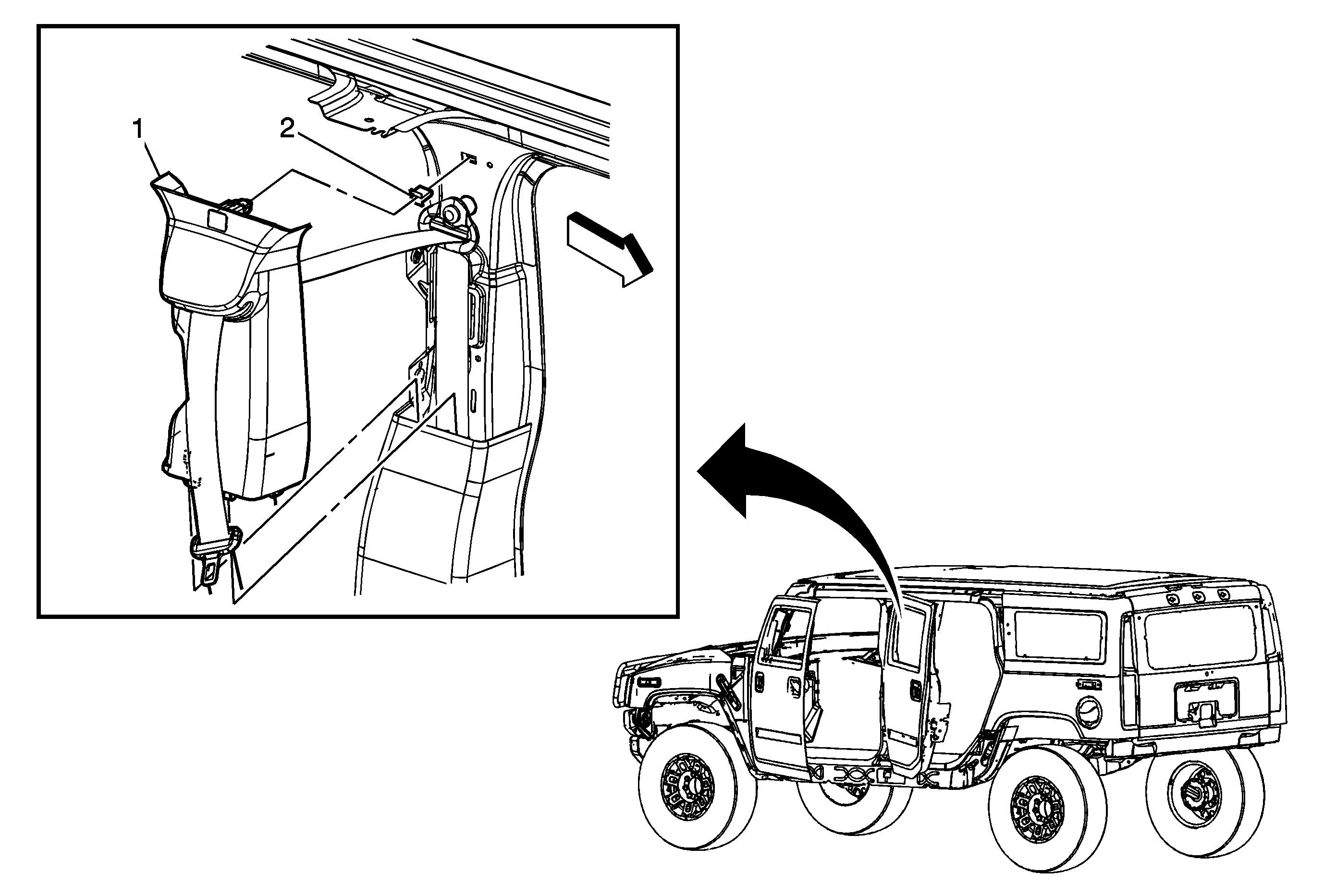 1
2