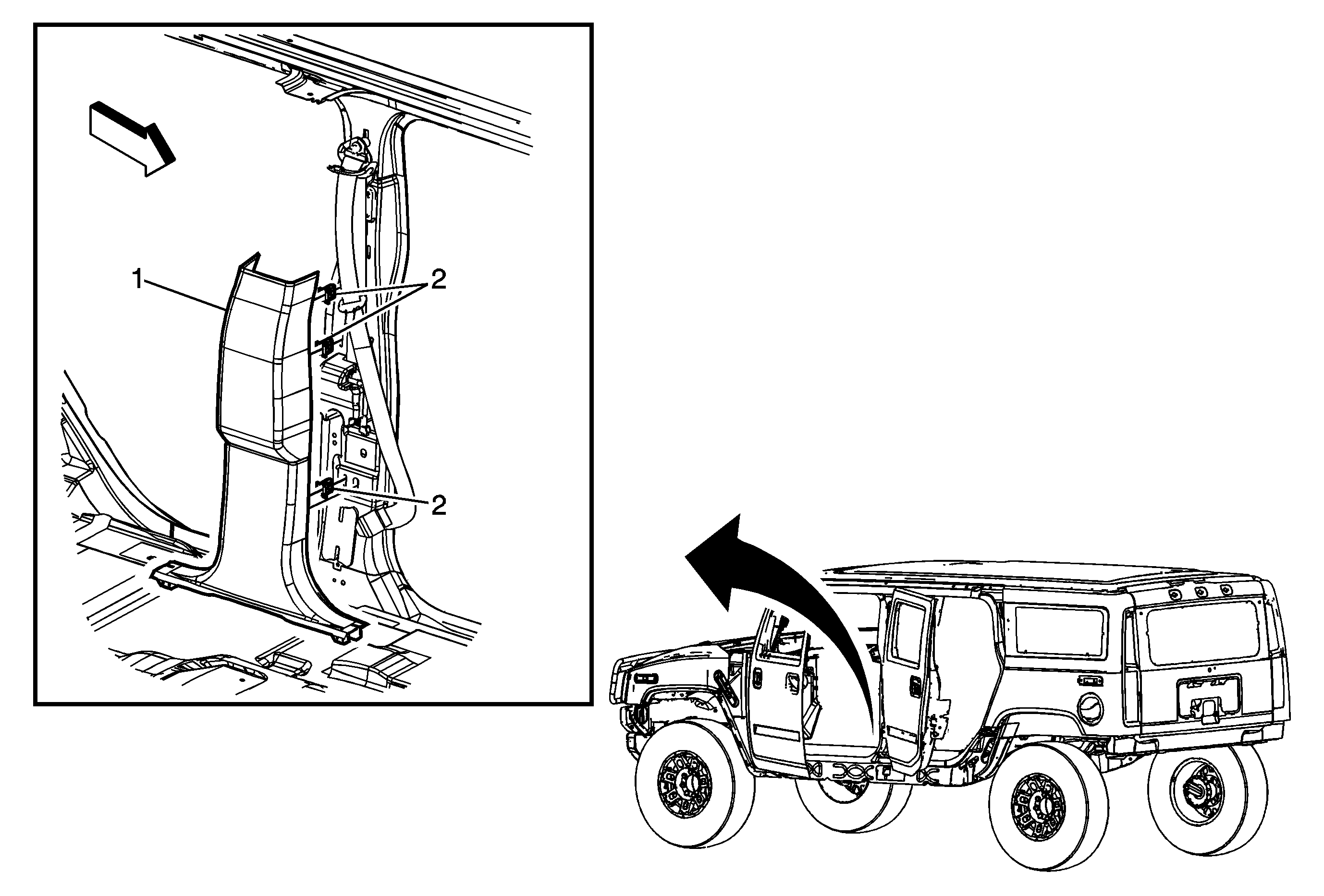 1
2
2