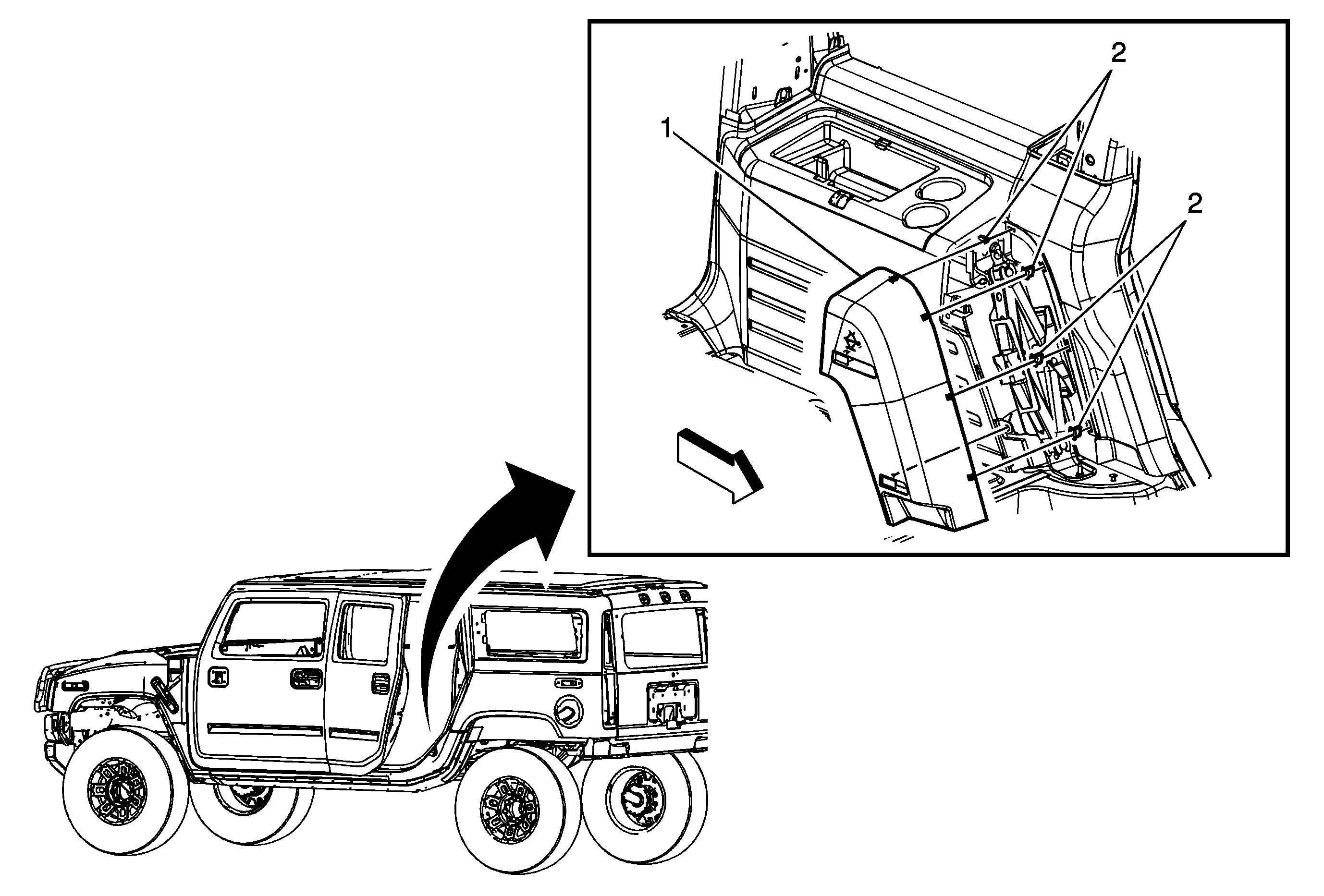 2
1
2