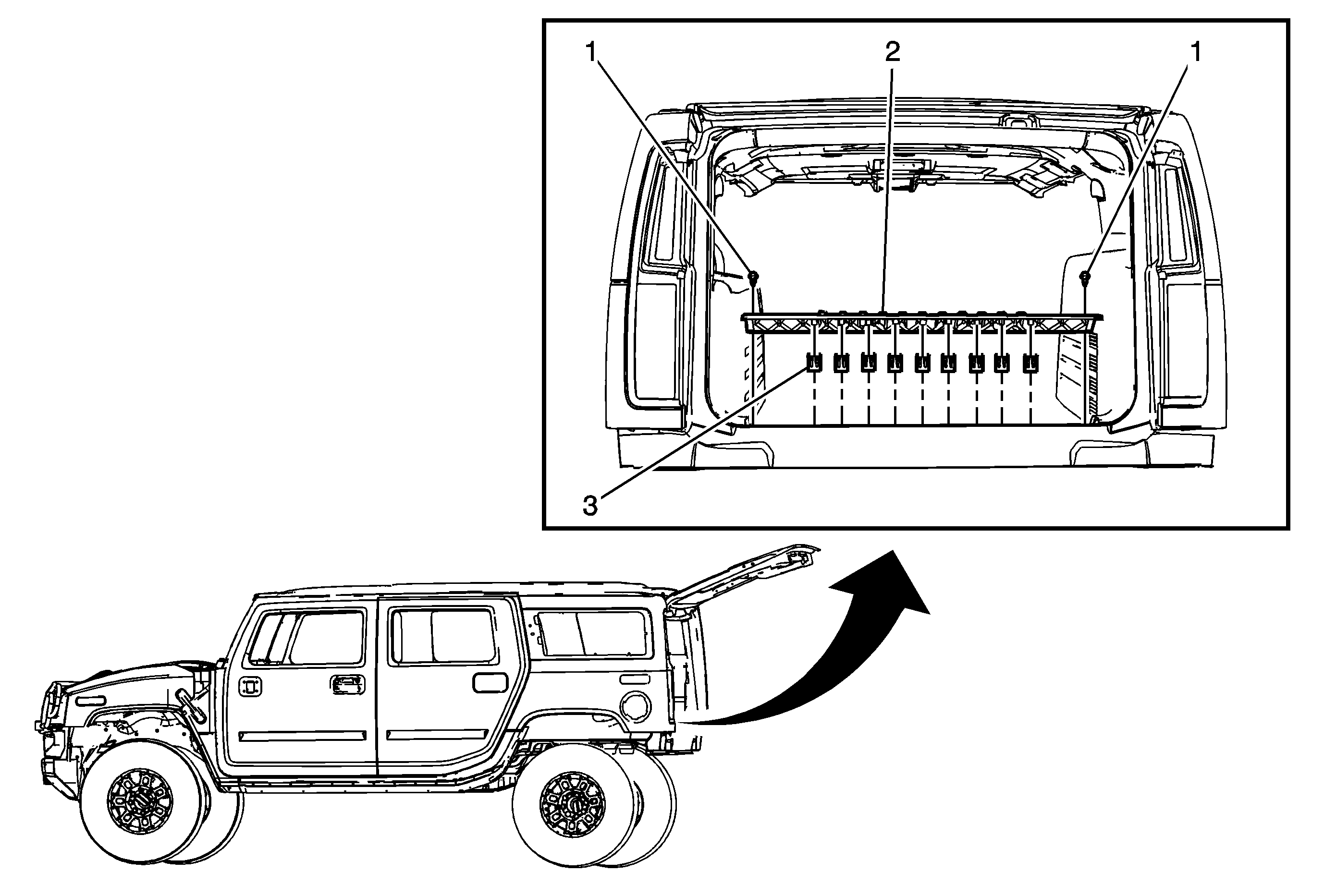 1
2
1
3