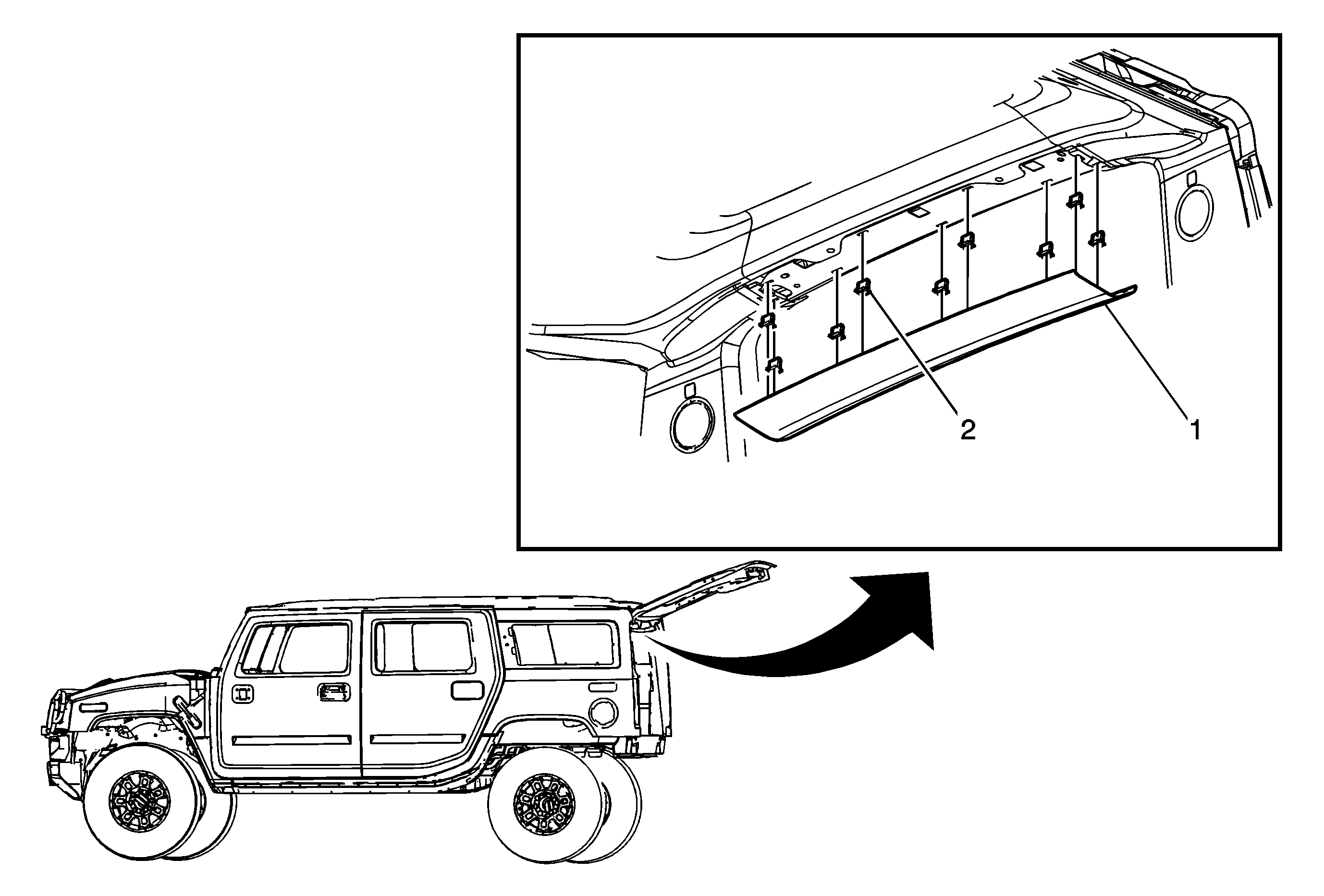 2

1