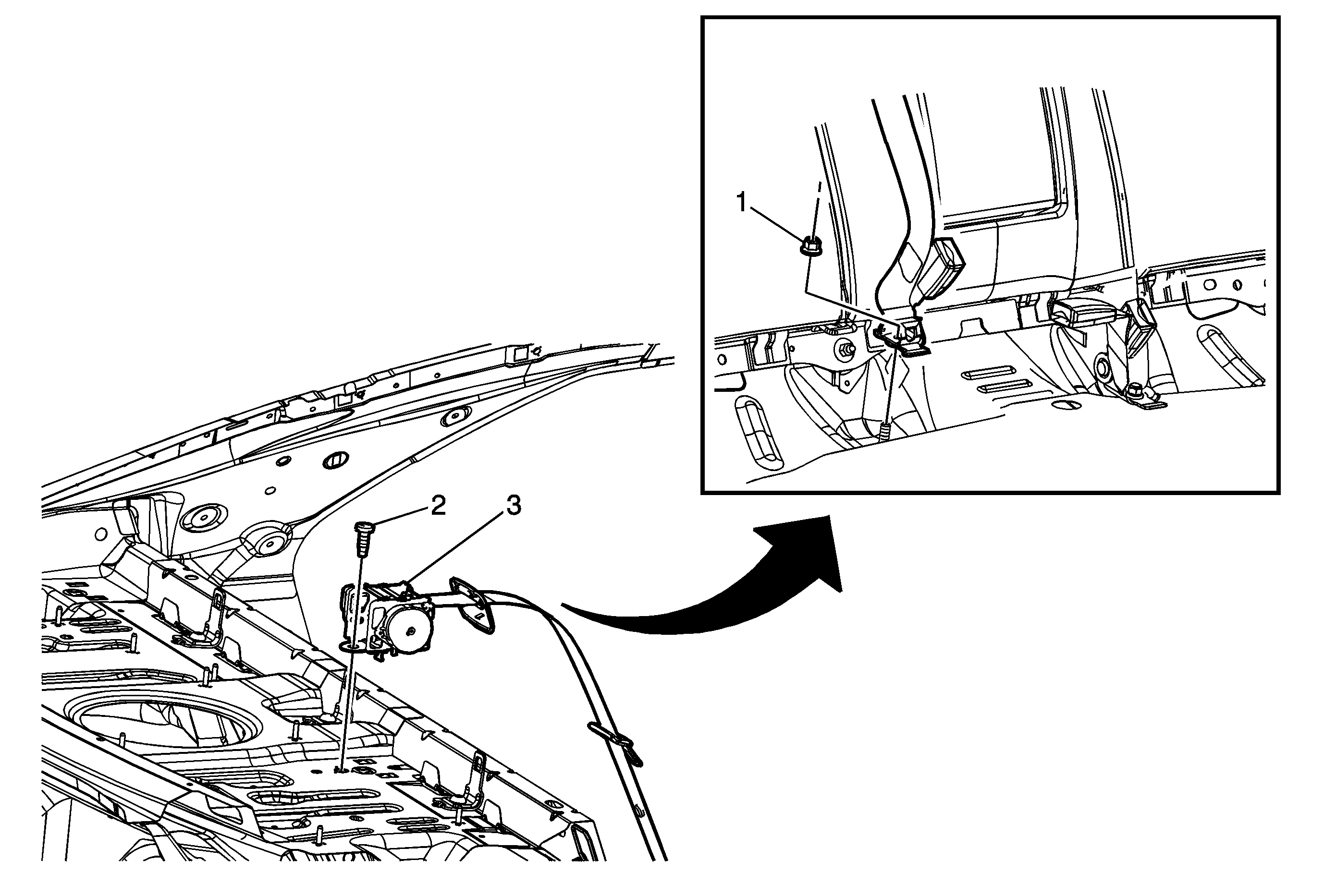 1

2

3