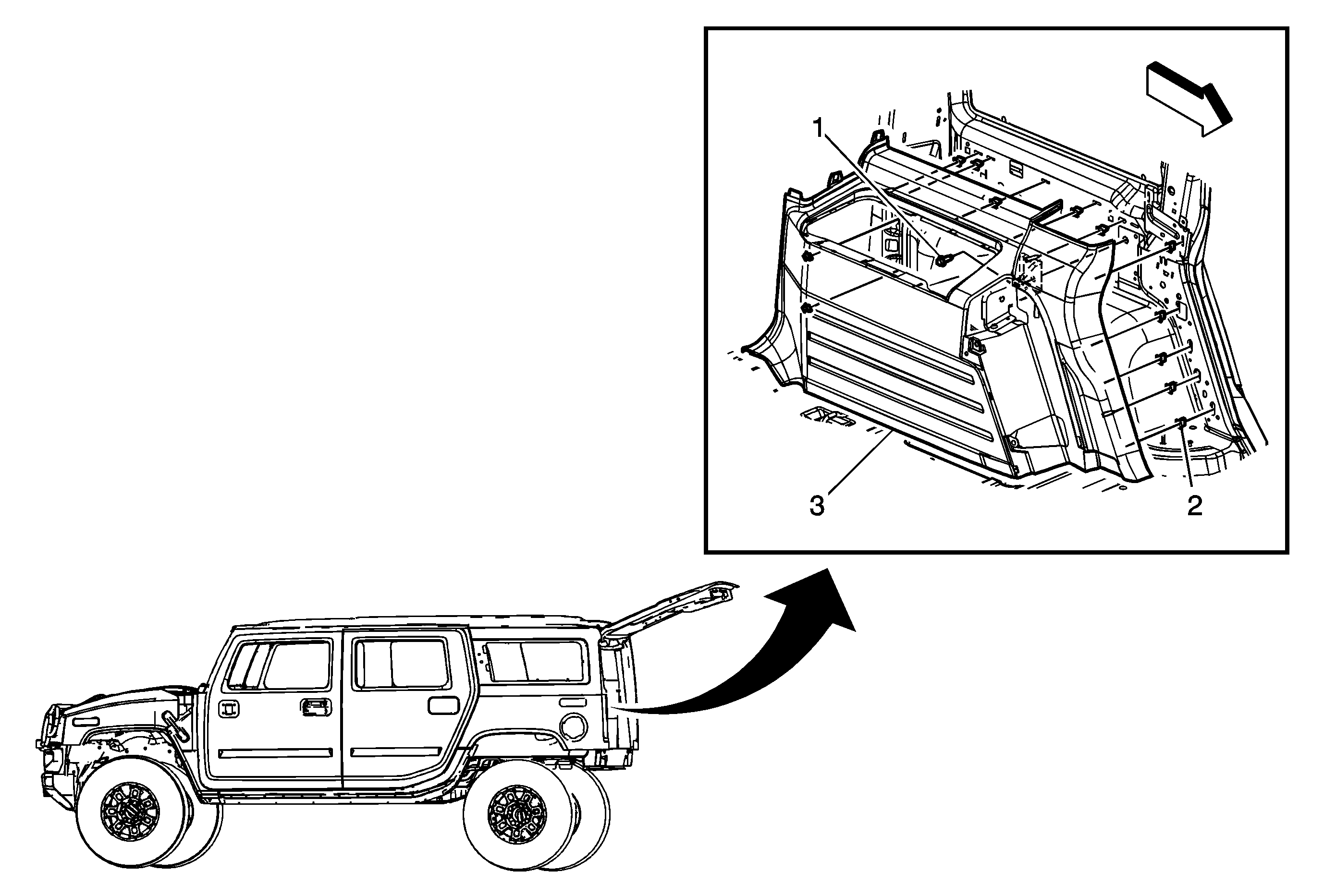 1
3
2