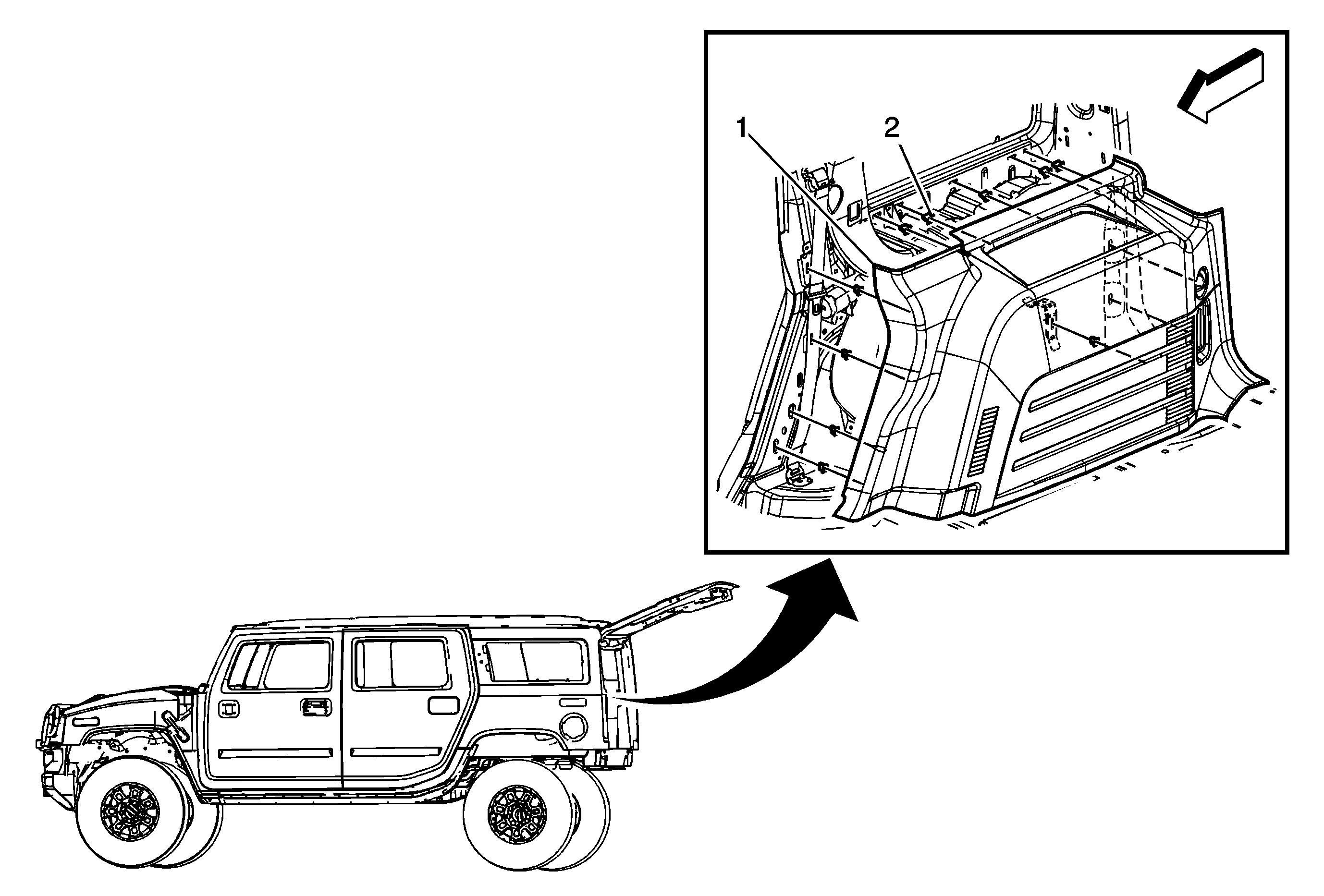 1
2