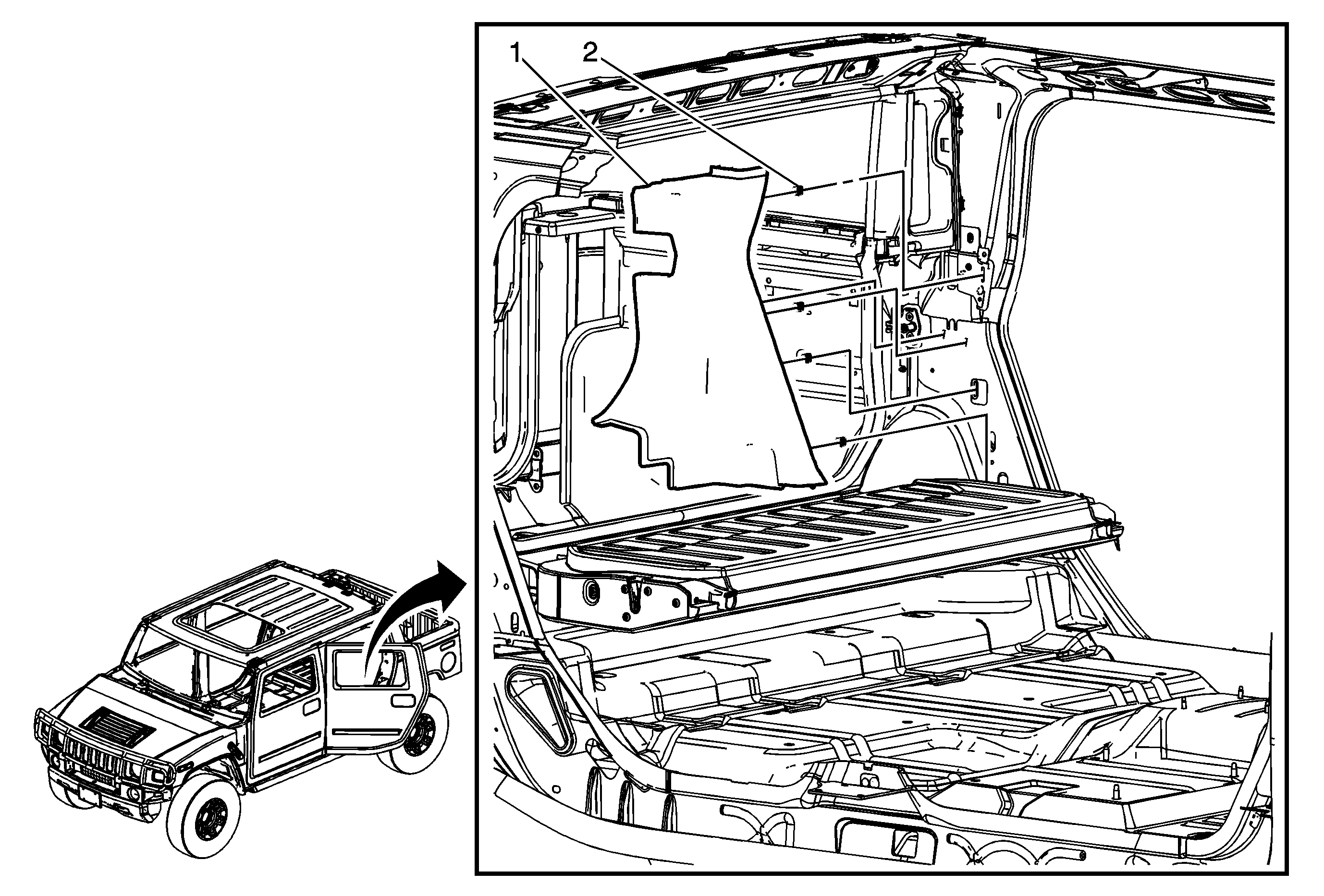 1
2