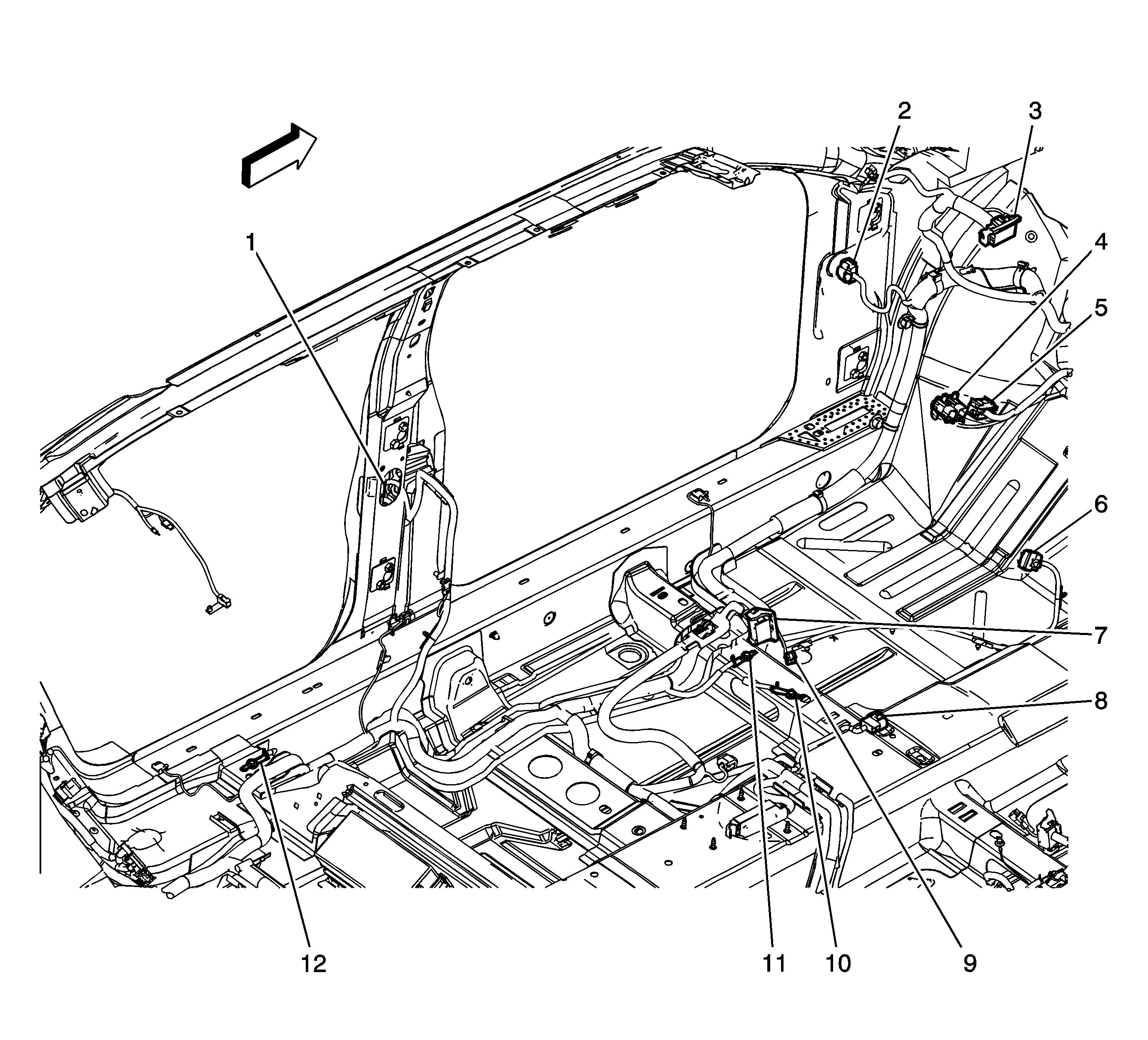 2
3
1
4
5
6
7
8
12
11
10
9