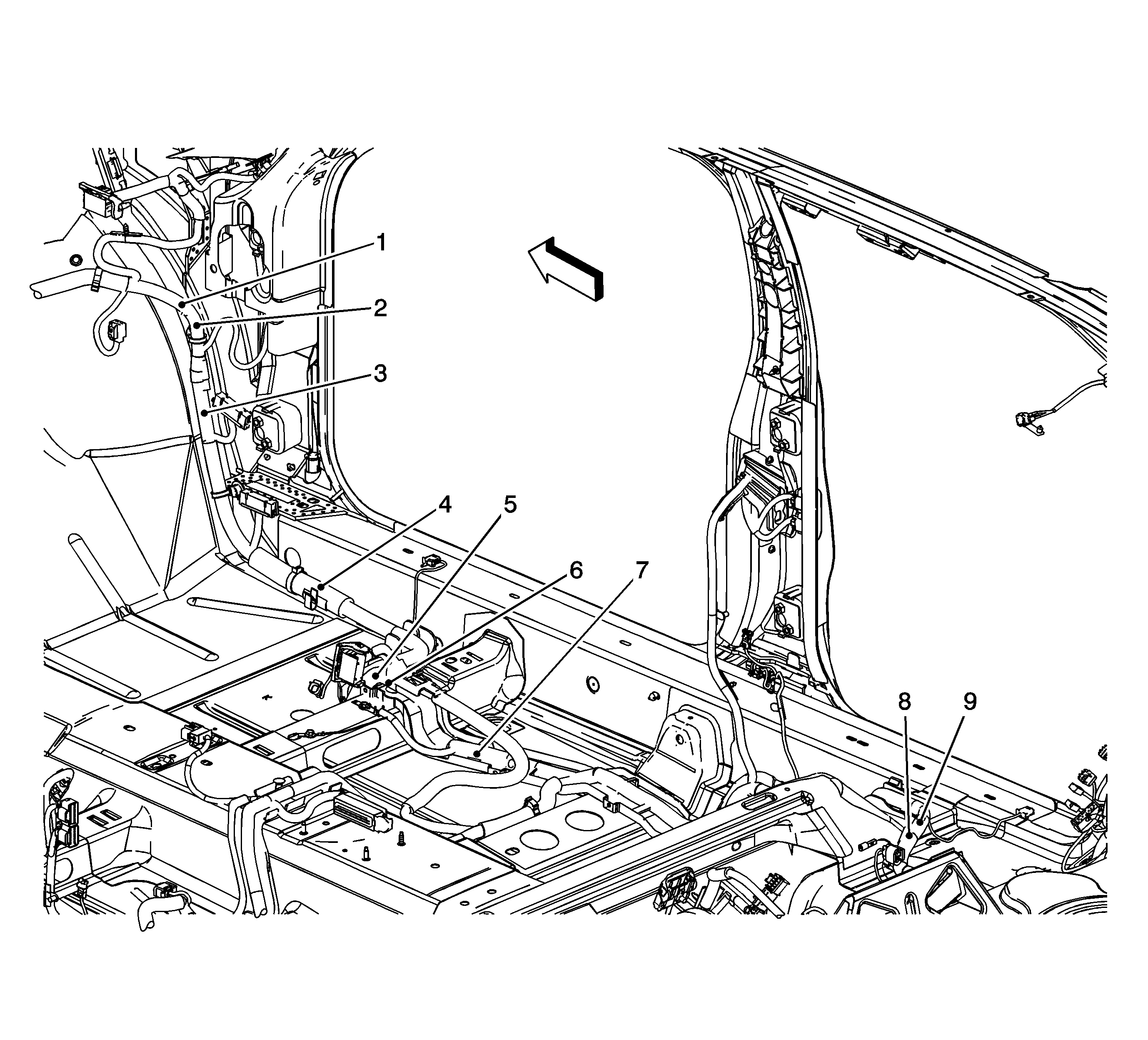 1
2
3
4
5
6
7
8
9