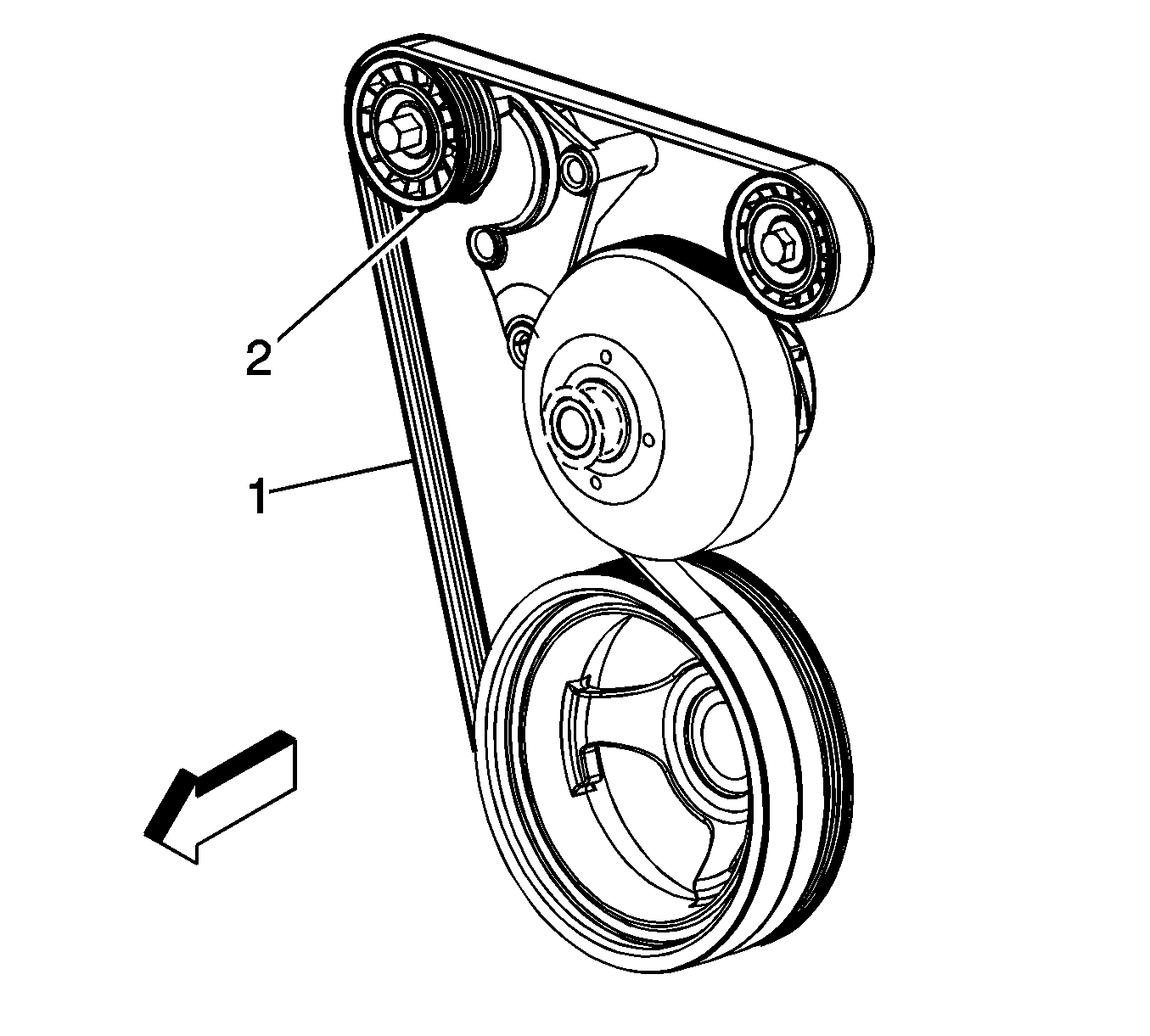 2

1