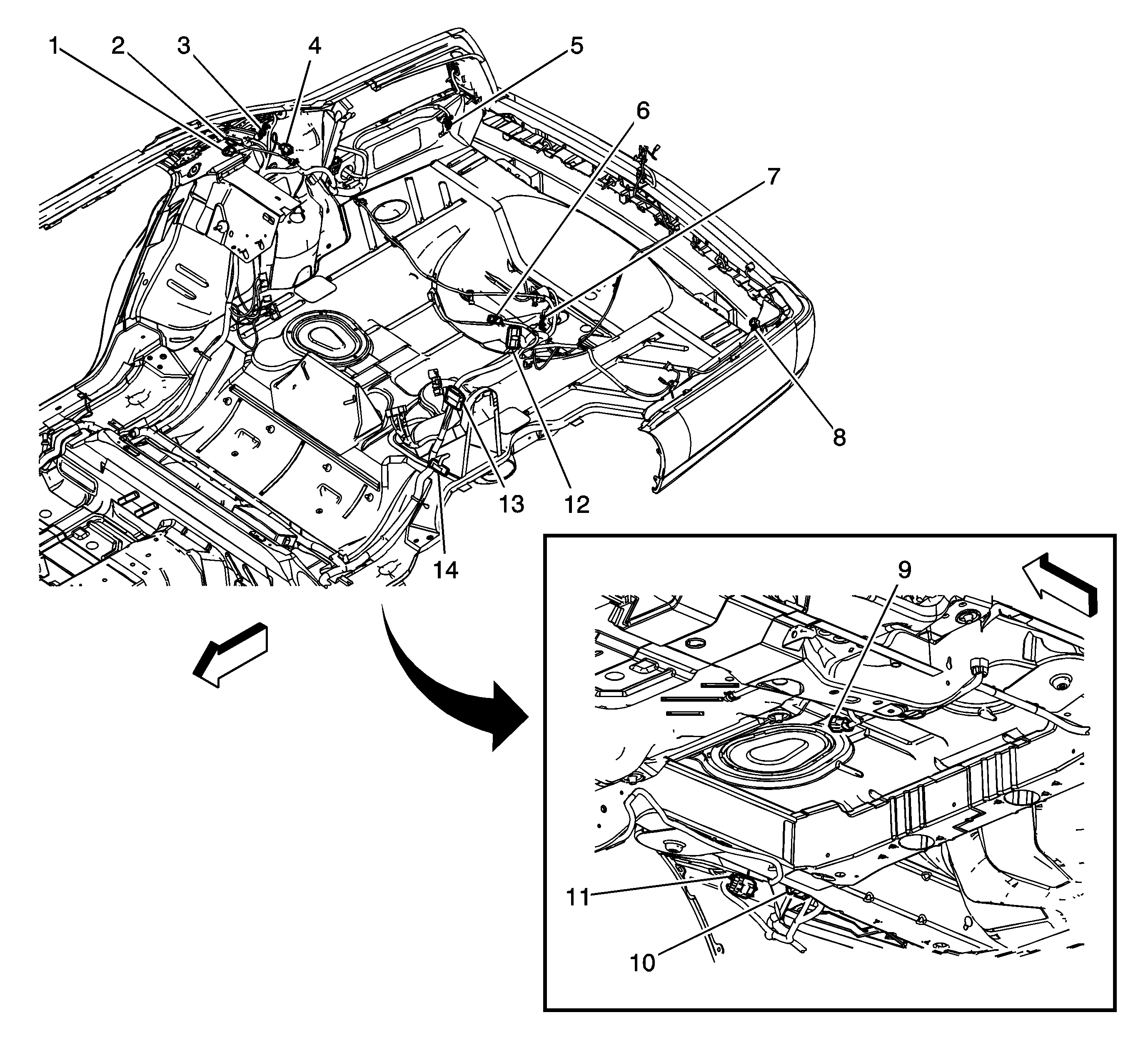 1
2
3
4
5
6
7
8
13
12
14
9
11
10