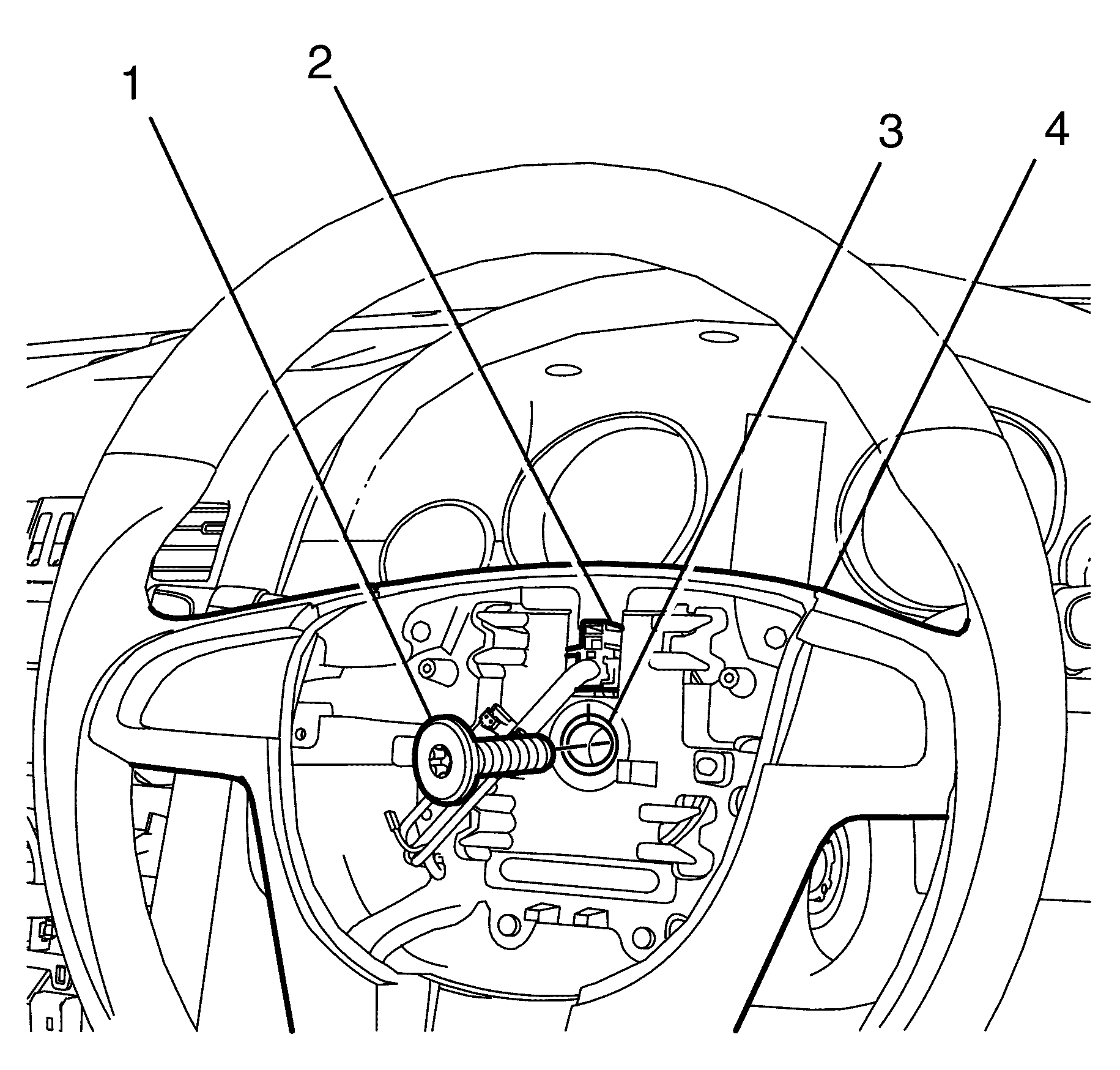 1
2
3
4