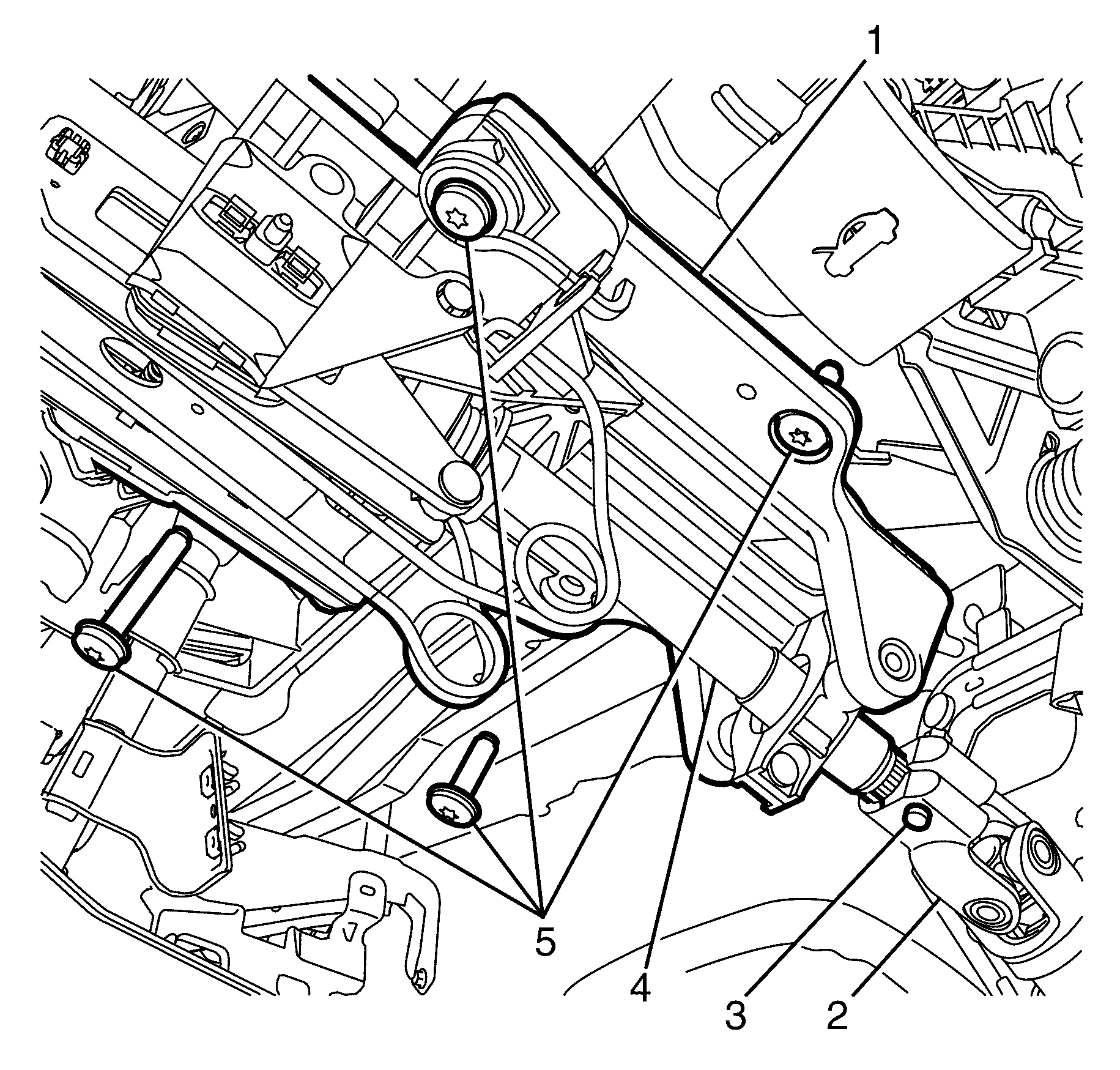 1
5
4
3
2