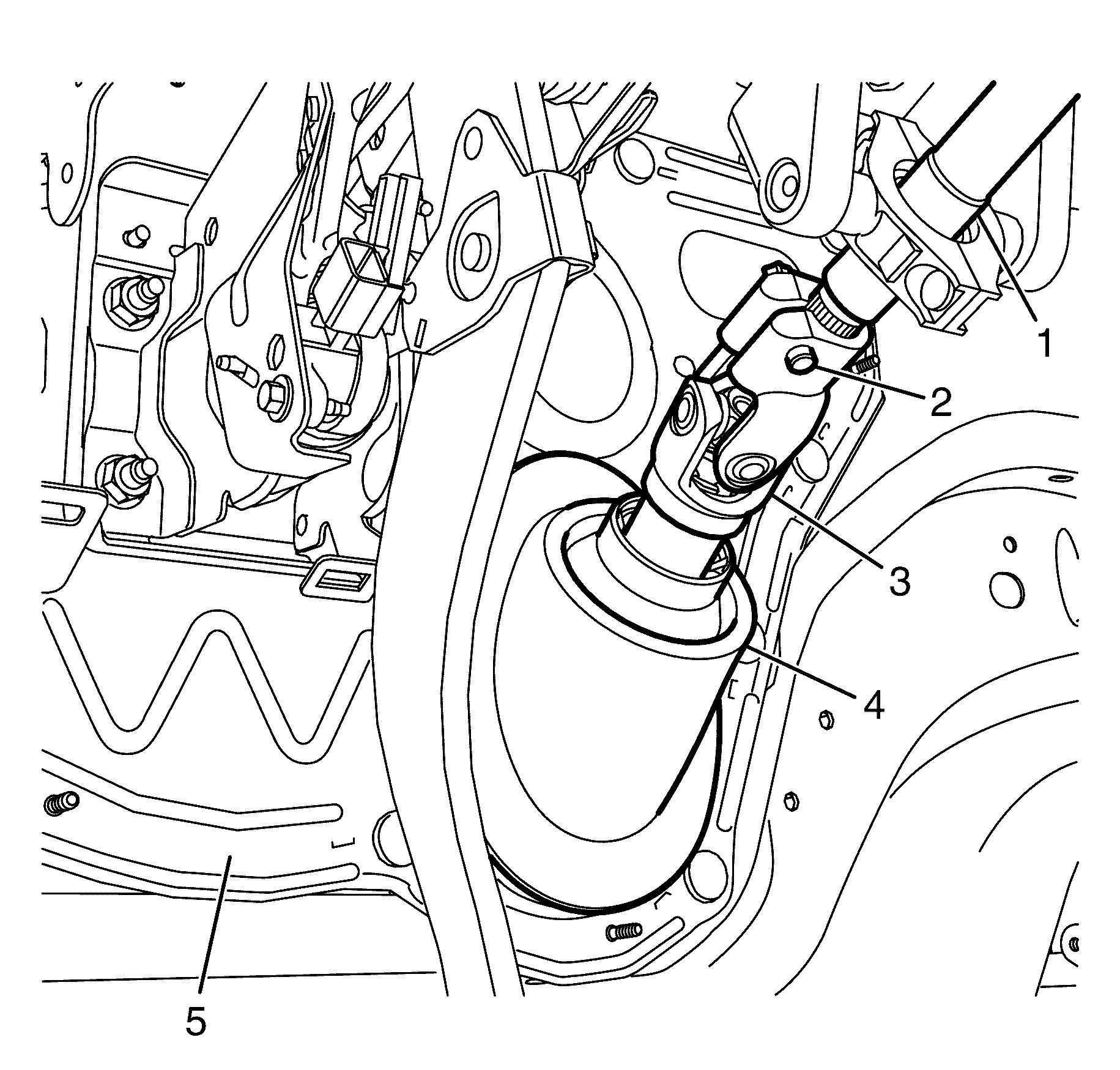 1
2
3
4
5