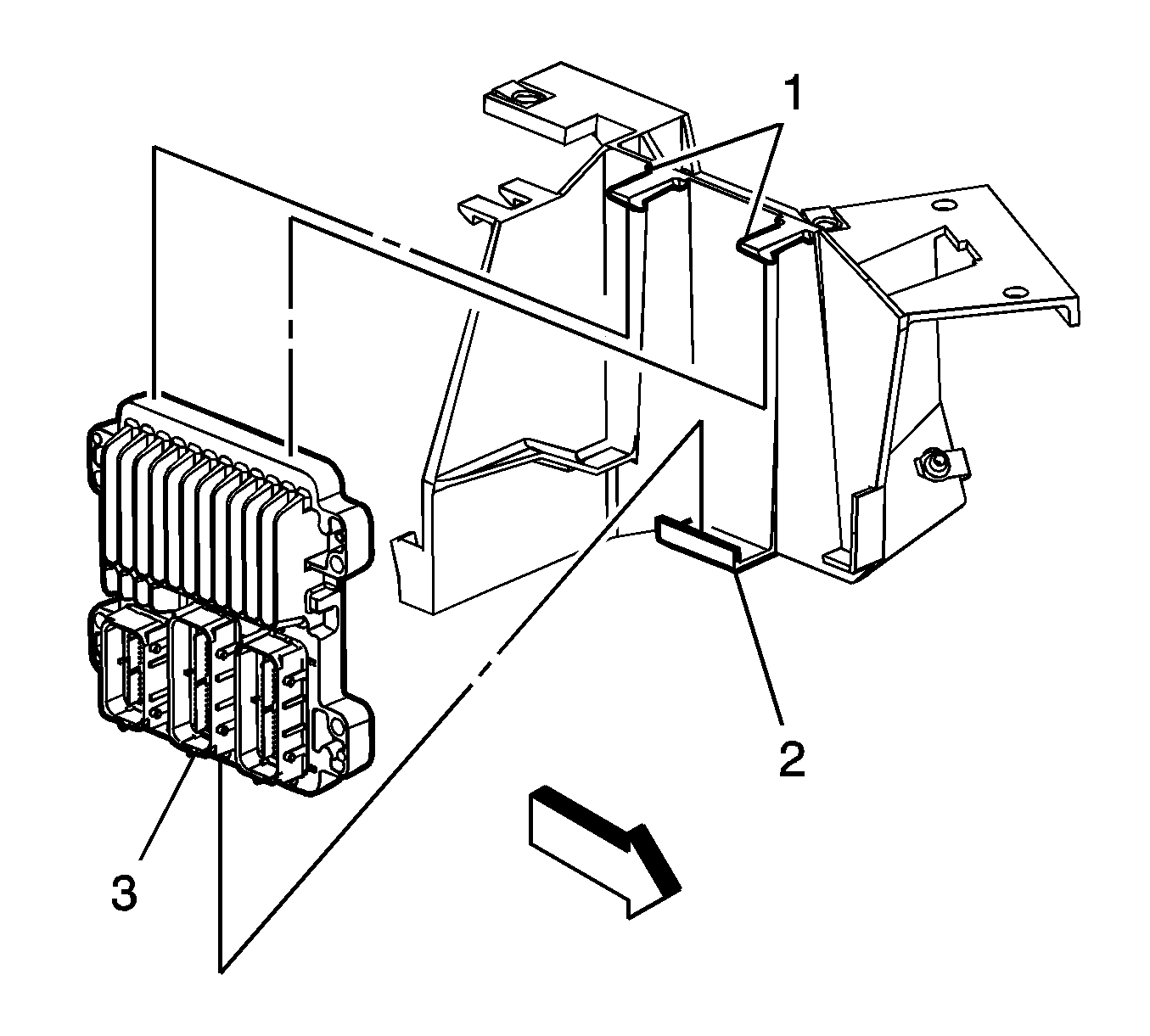 1
2
3