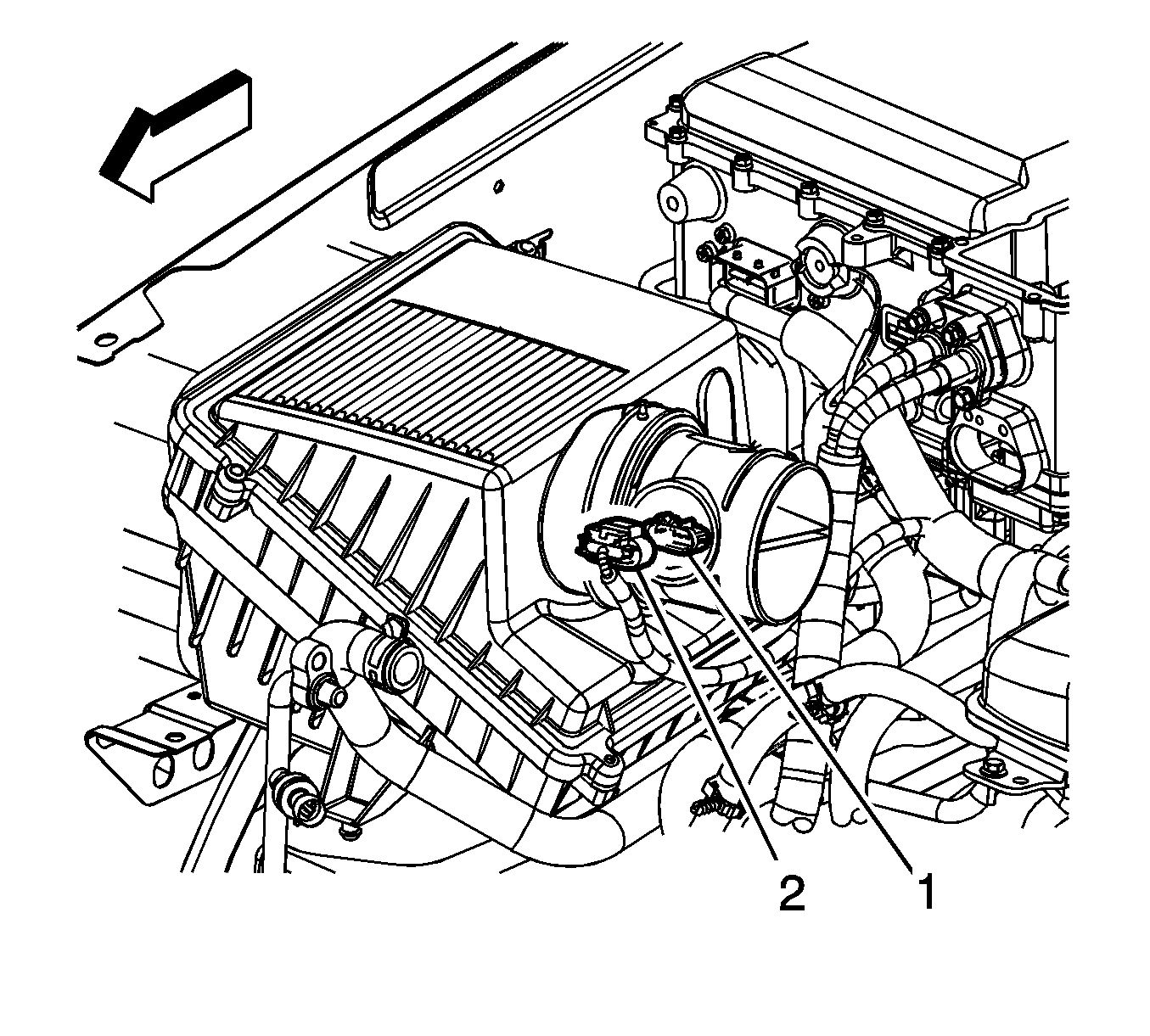 2
1