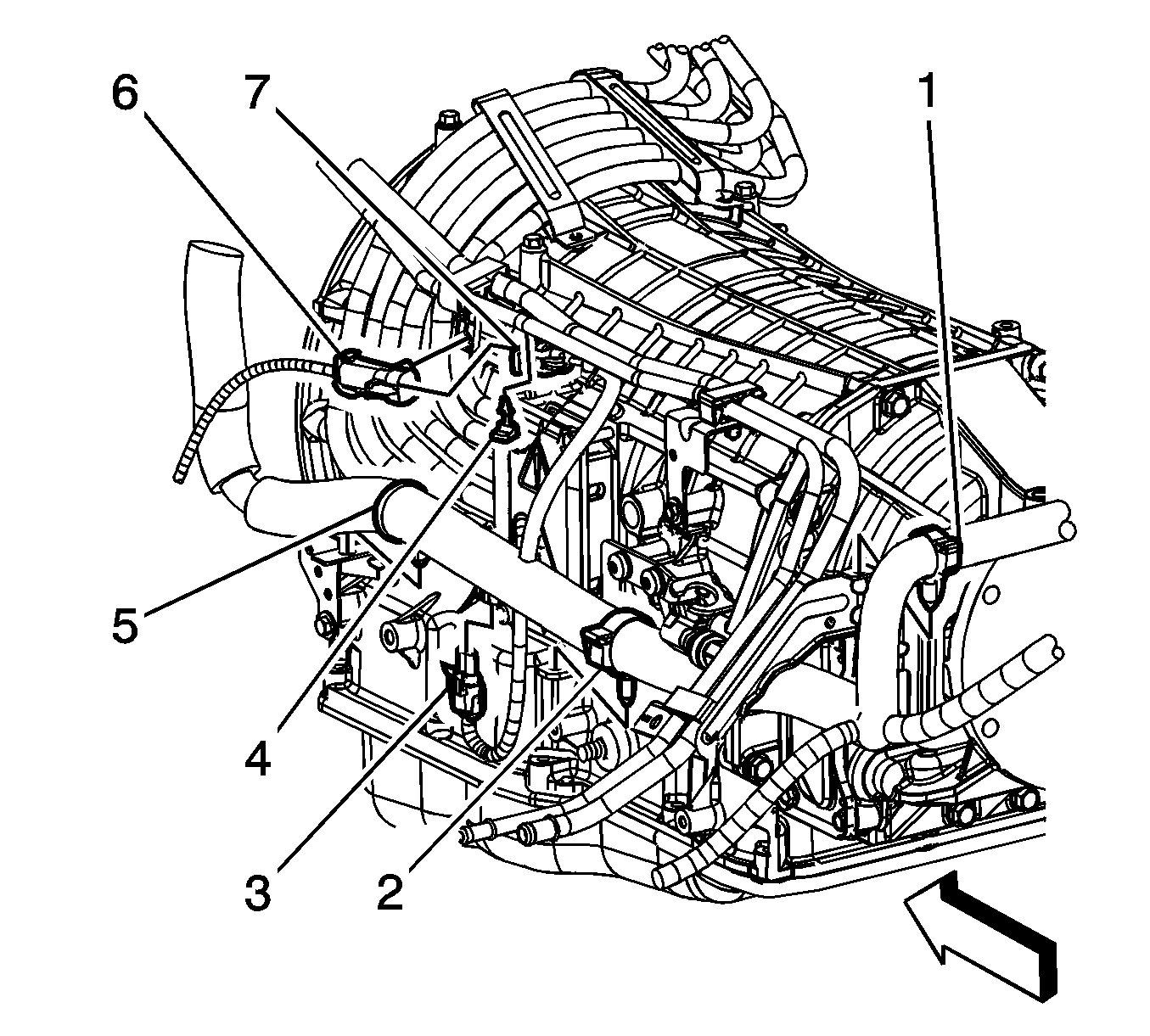 6
7
1
5
4
3
2