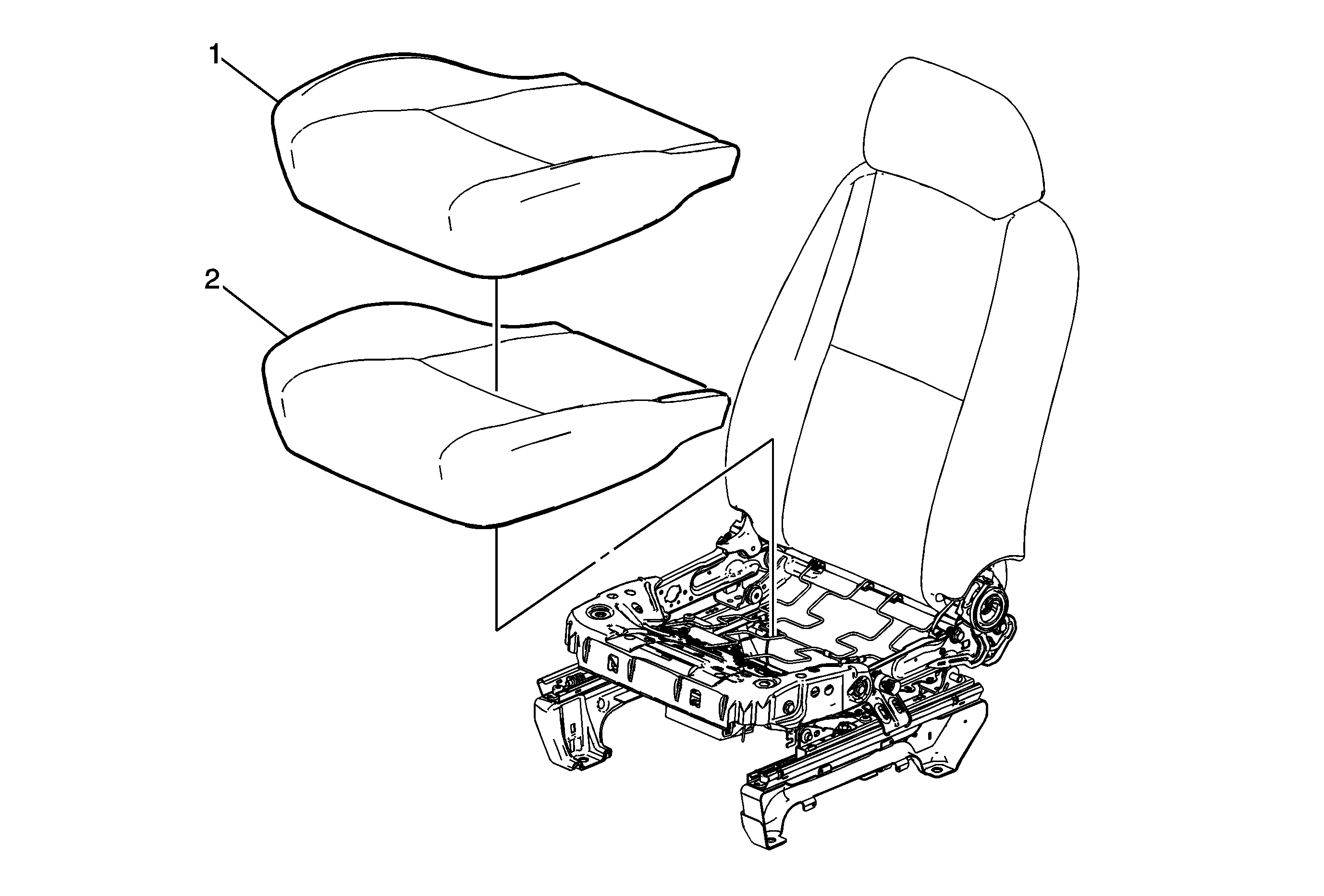 1

2