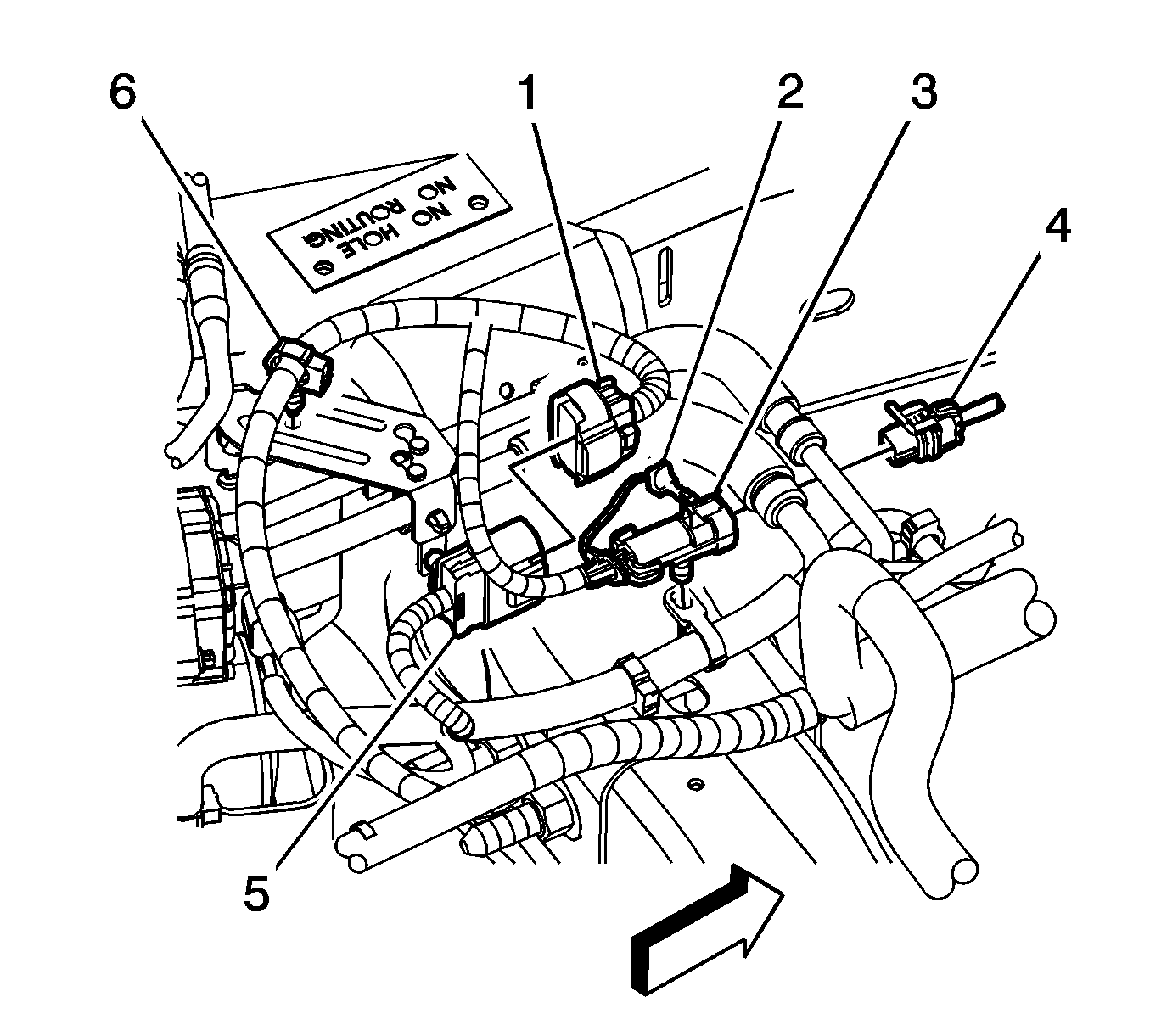 6
1
2
3
4
NO HOLE
NO ROUTING
5