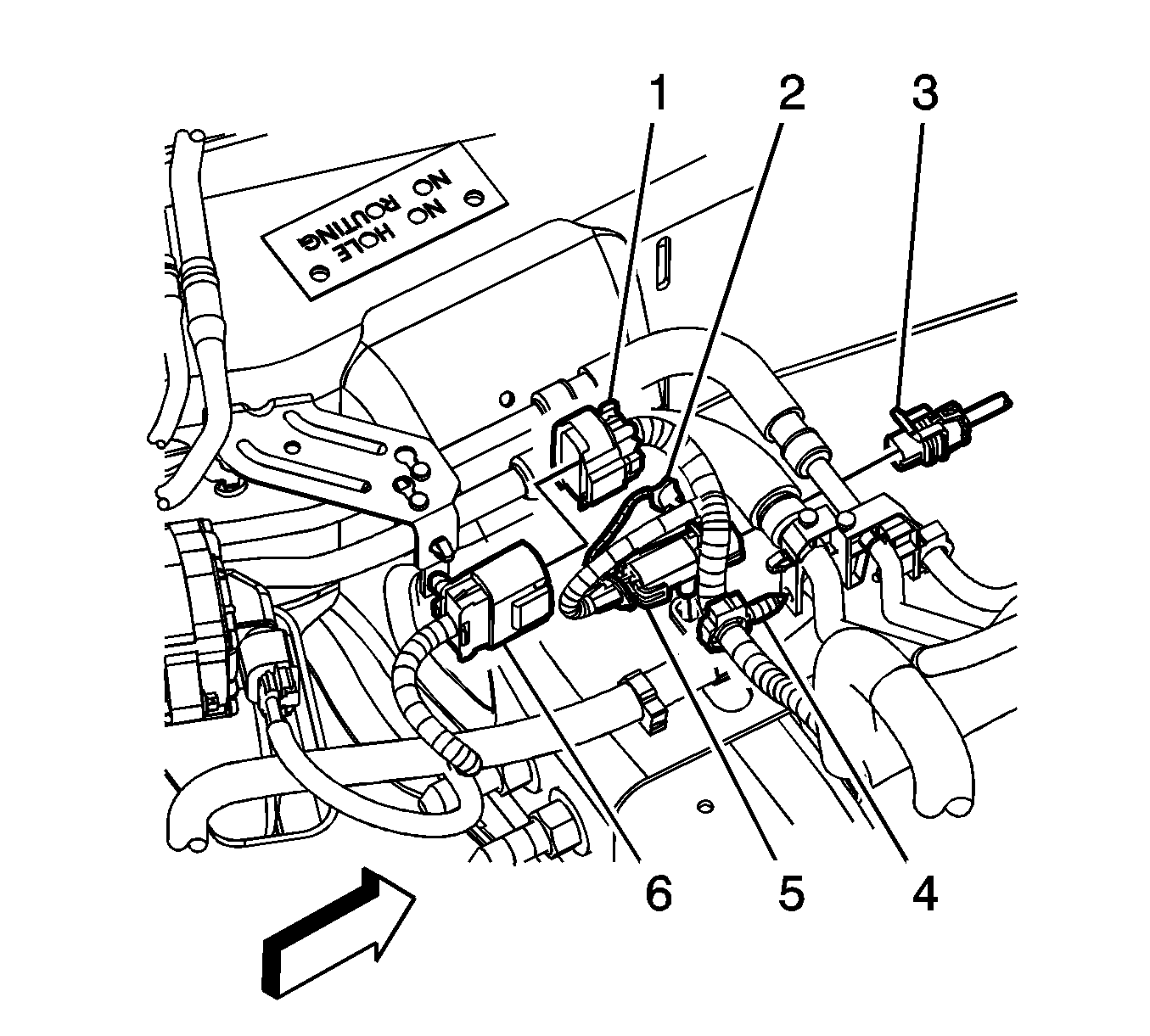 1
2
3
NO HOLE
NO ROUTING
6
5
4