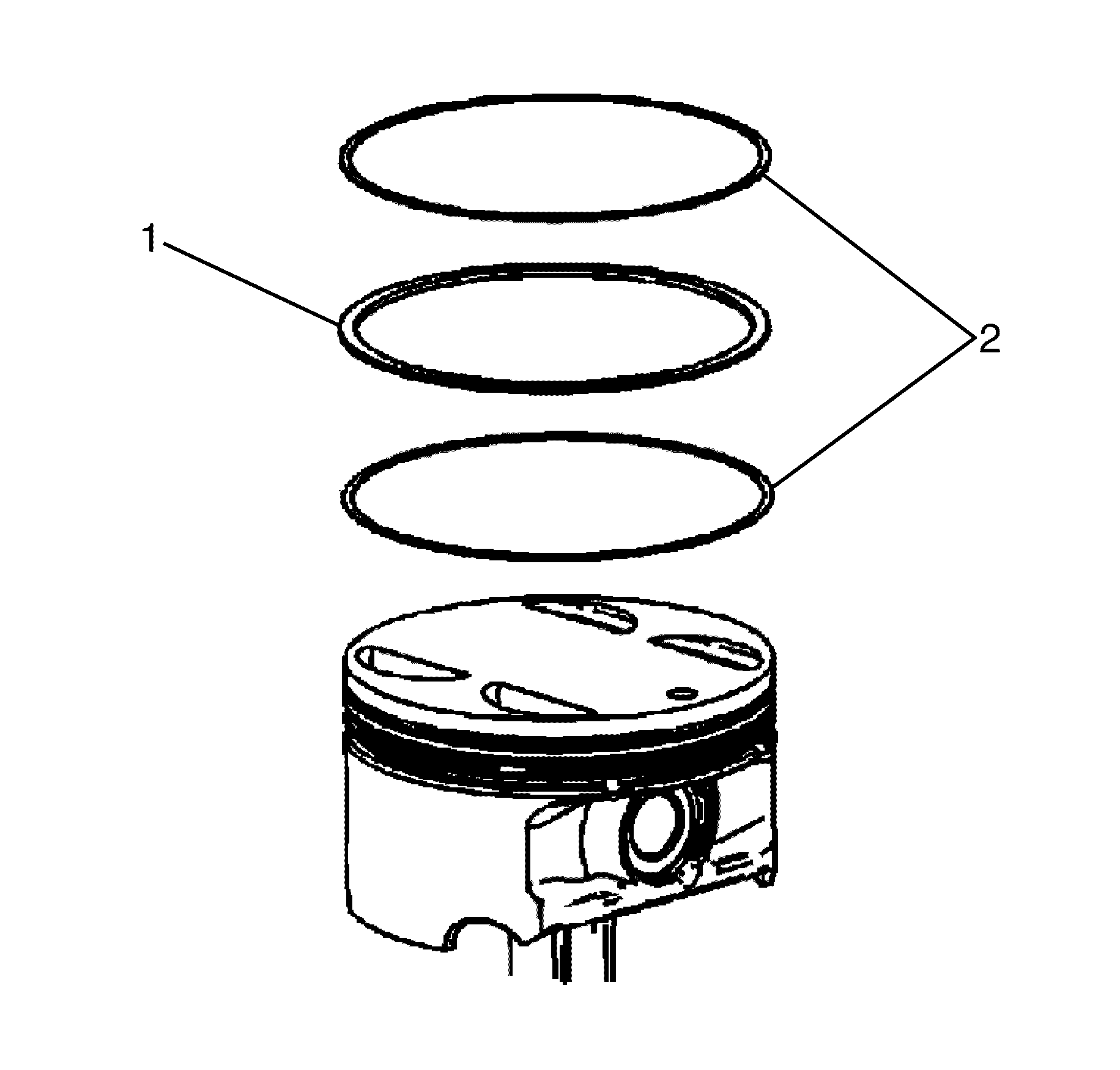 1

2