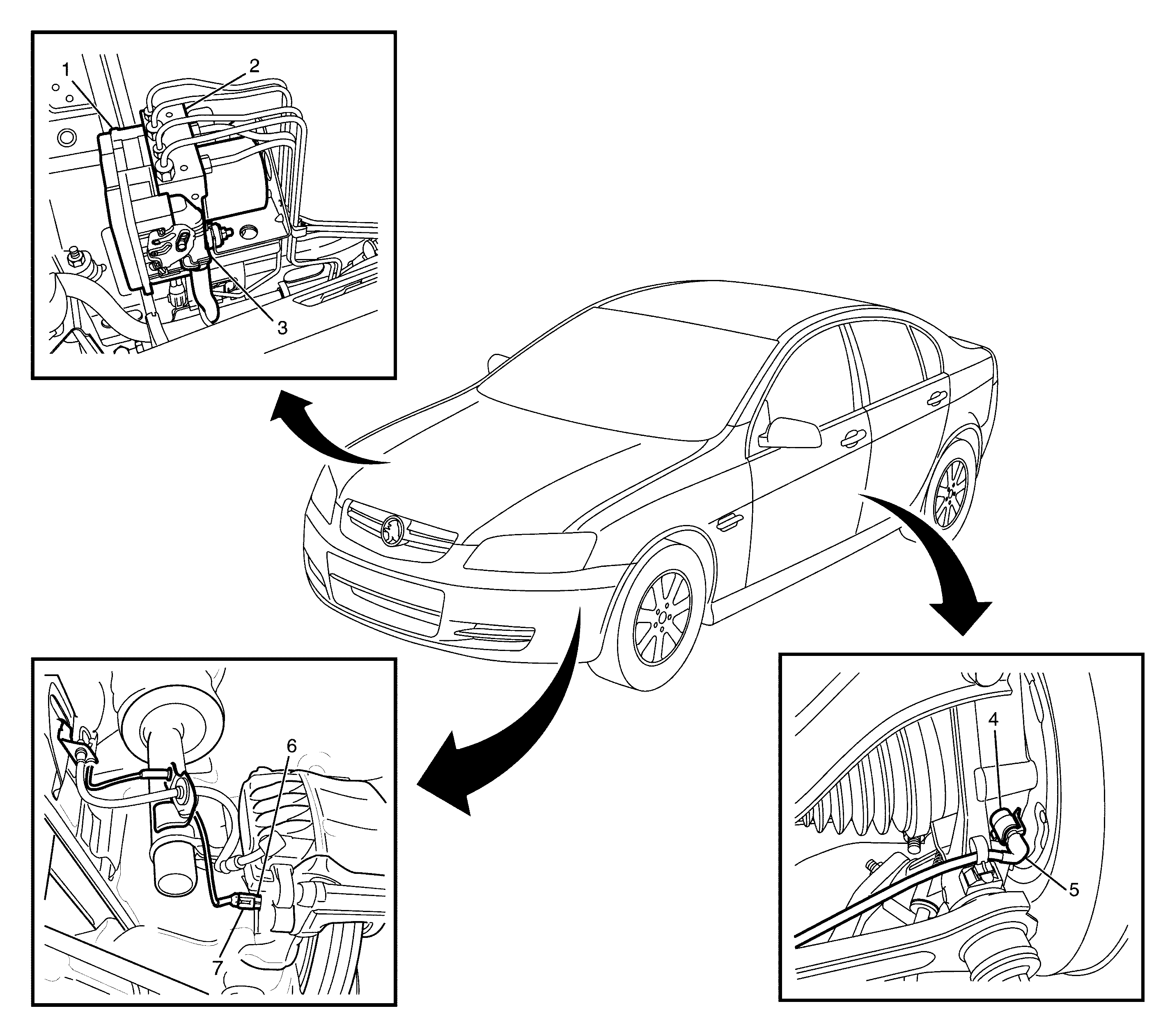 1
2
3
6
7
4
5