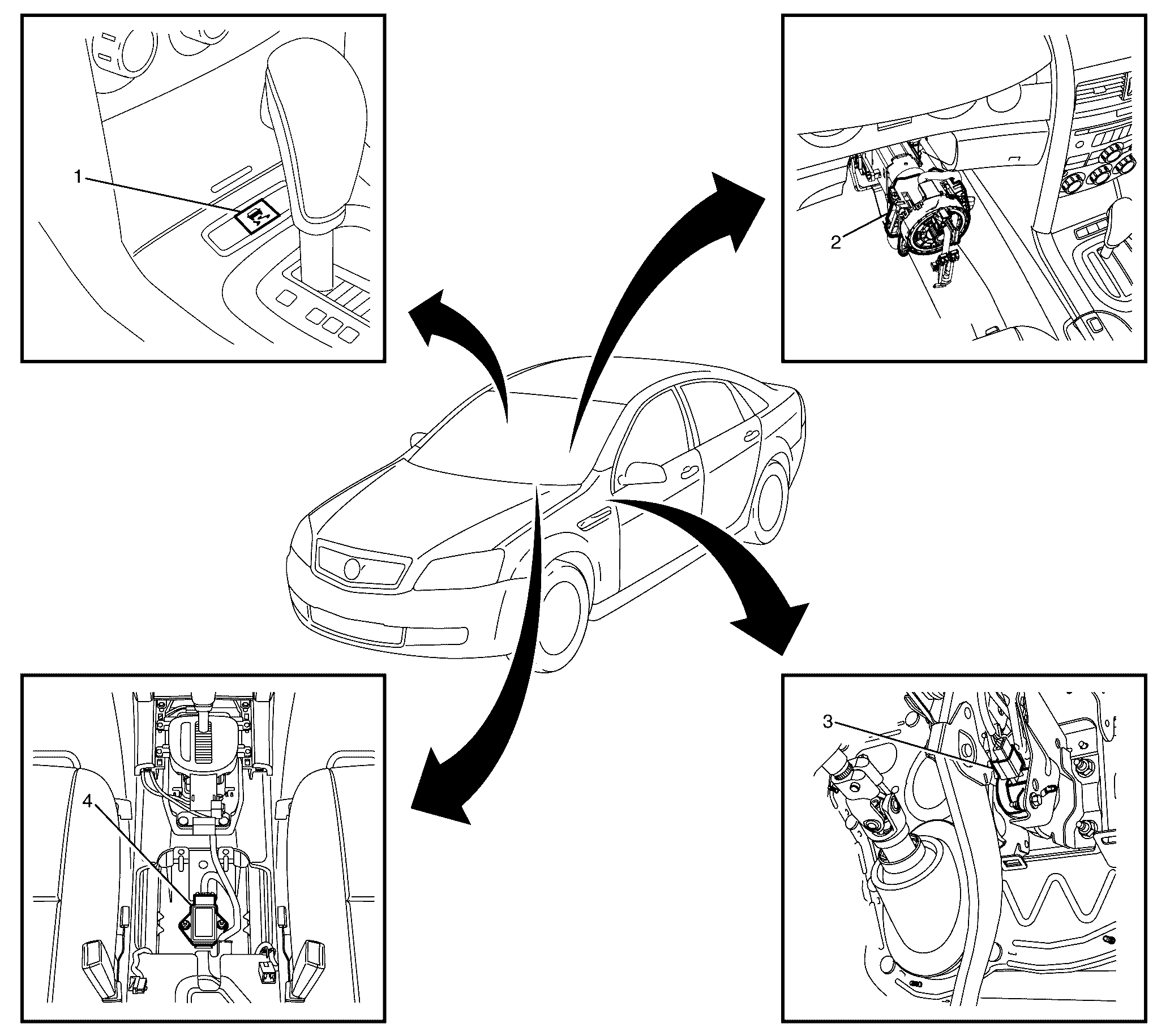 1

2

4

3