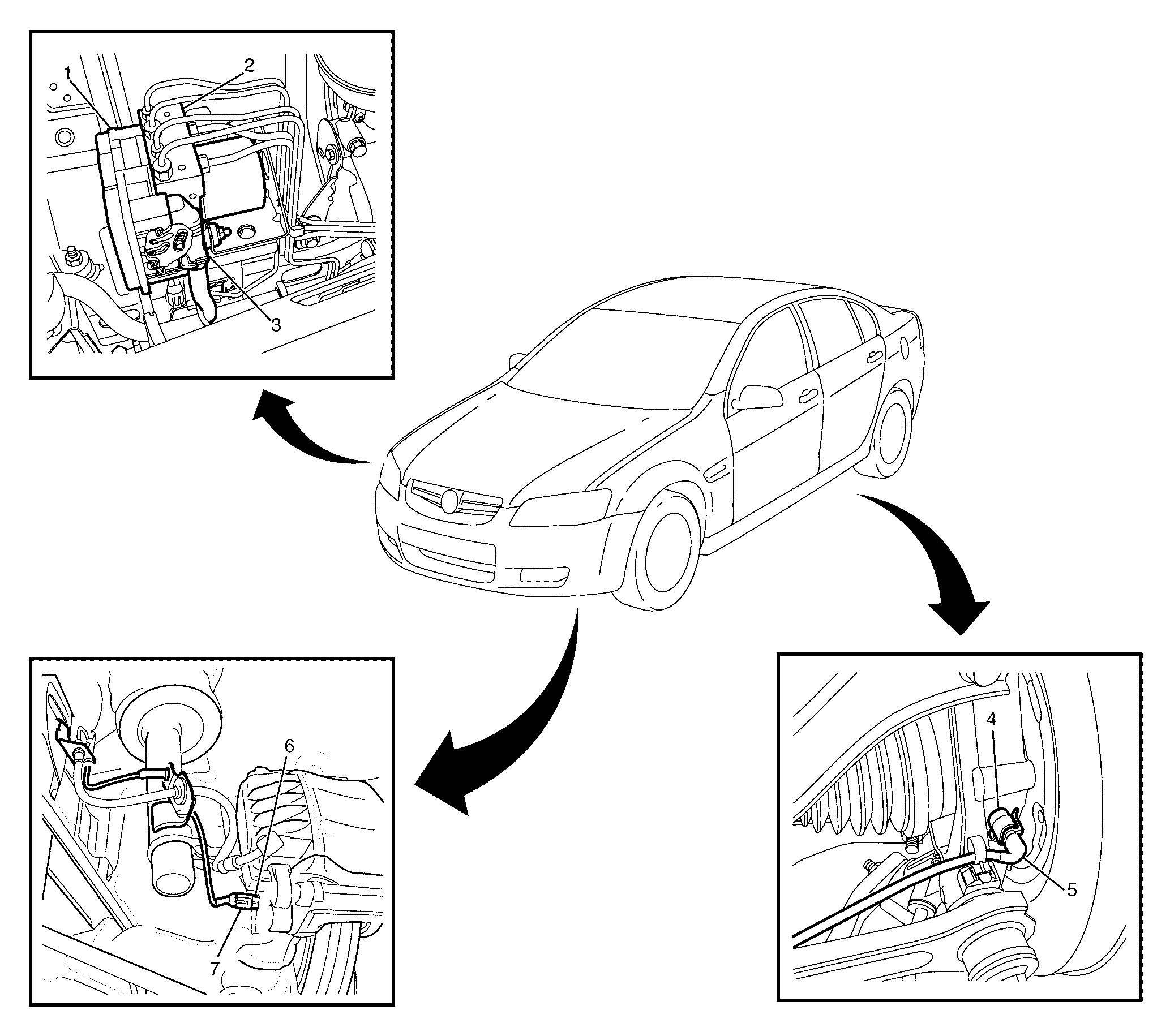 1
2
3
6
7
4
5