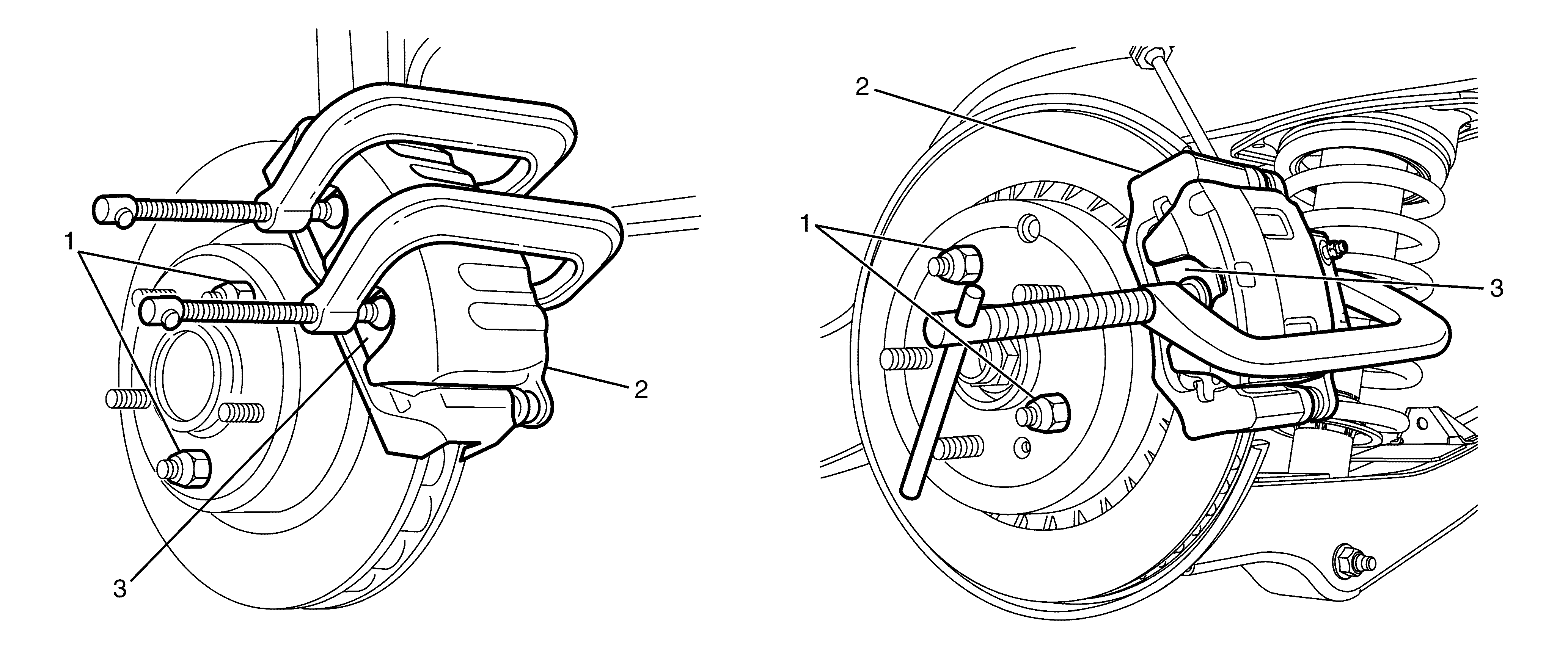 1
2
3
2
1
3