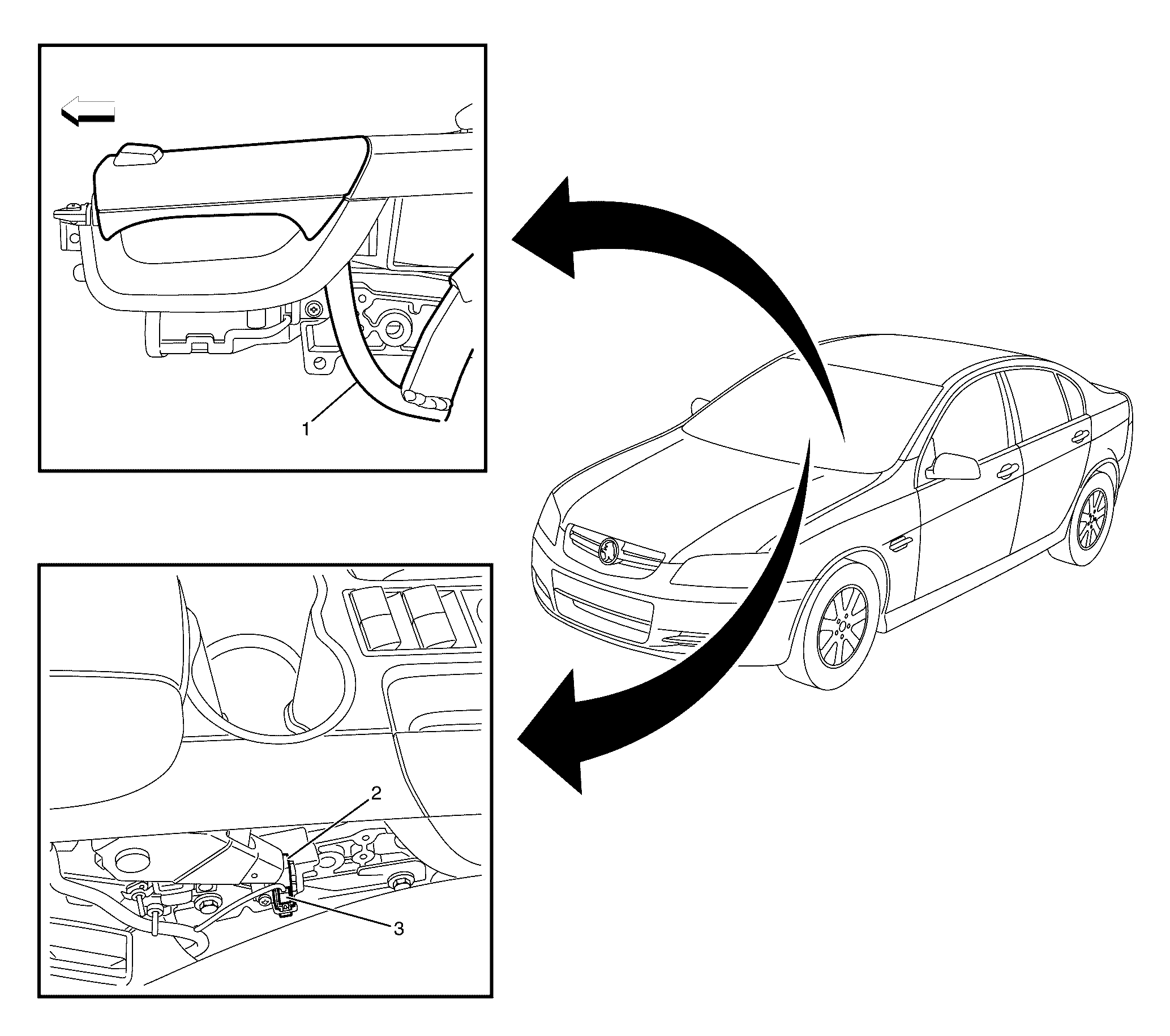 1

2

3