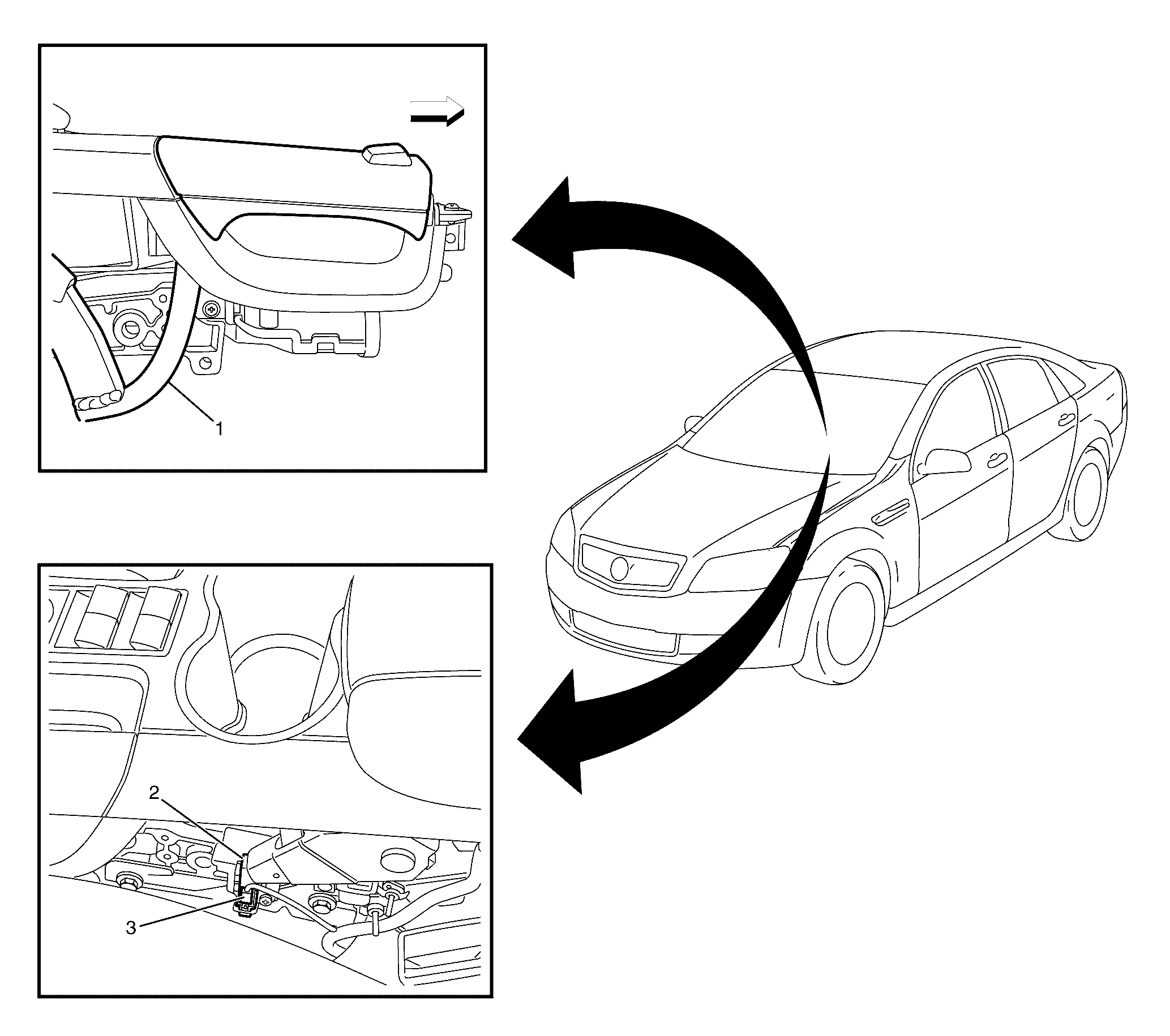 1

2

3