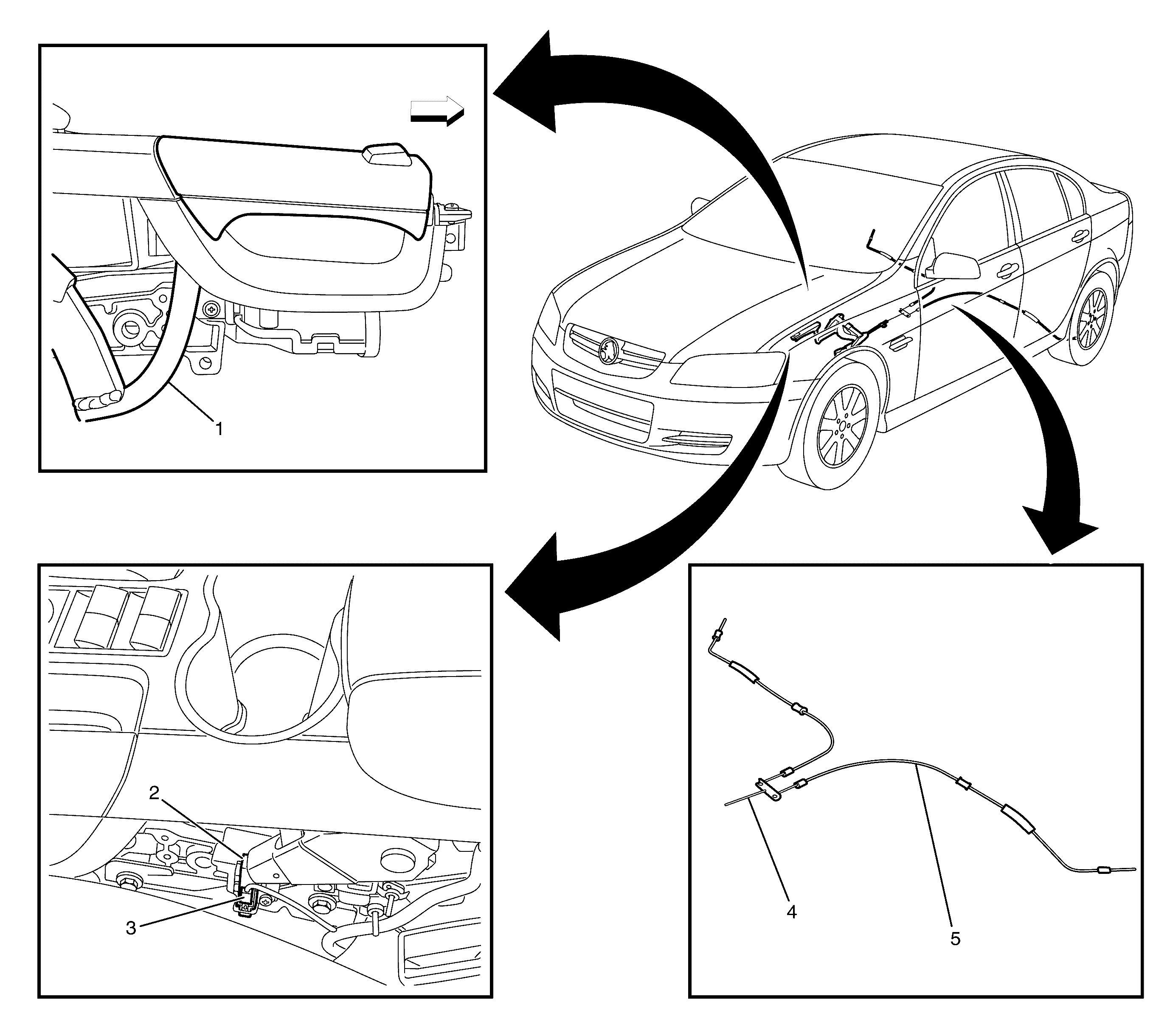 1

2

3

4

5